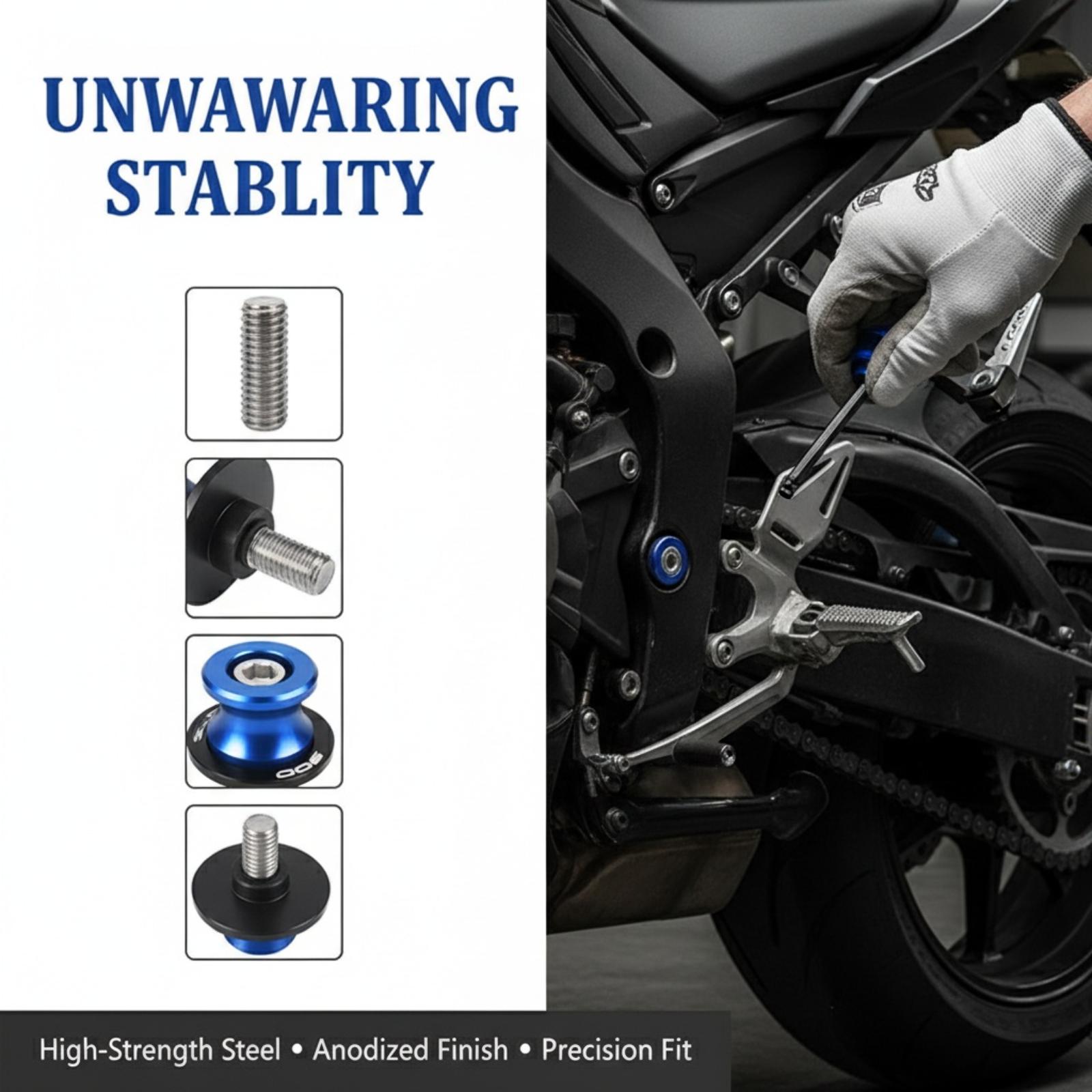 UNWAWARING STABLITY

900

High-Strength Steel • Anodized Finish • Precision Fit