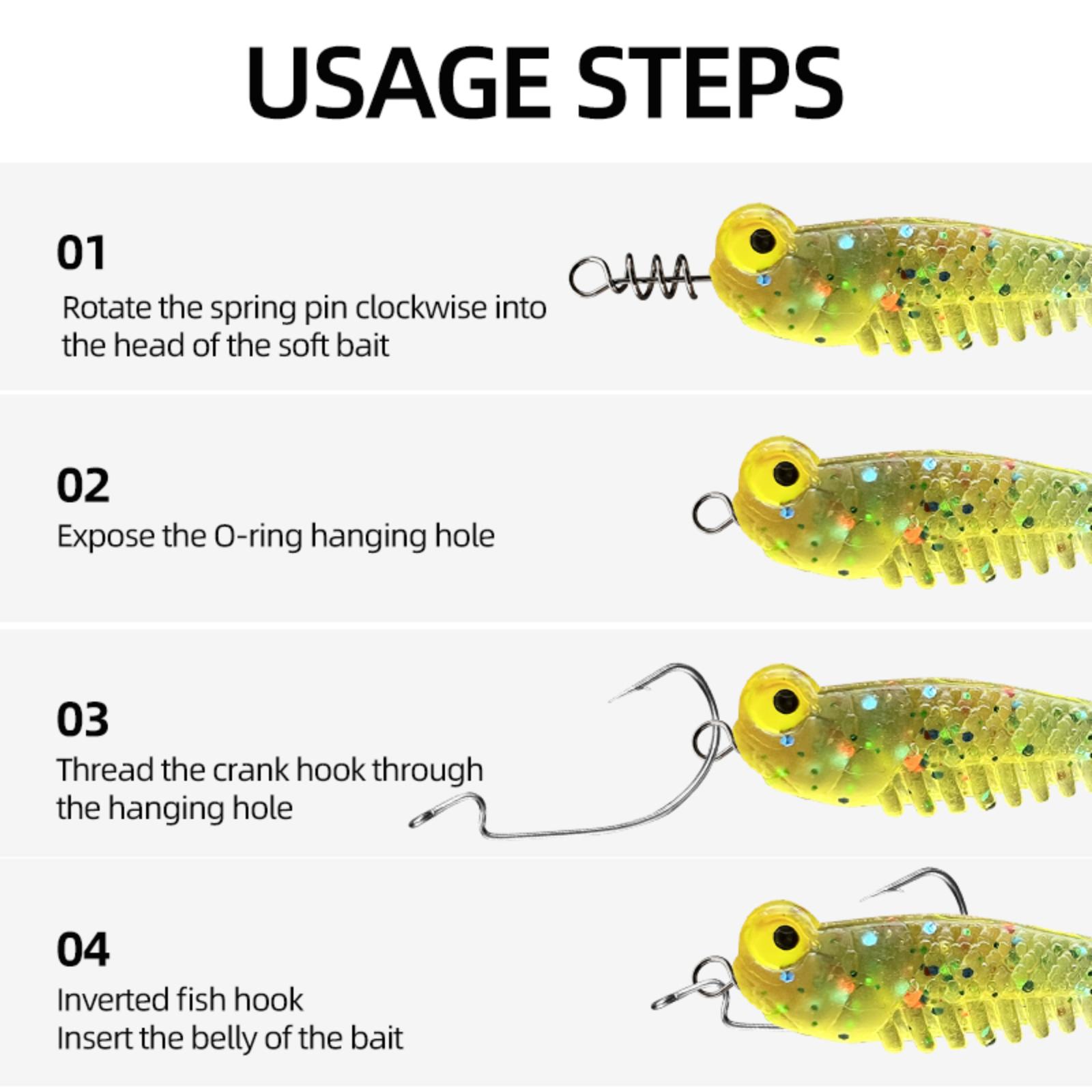 USAGE STEPS

01
Rotate the spring pin clockwise into the head of the soft bait

02
Expose the O-ring hanging hole

03
Thread the crank hook through the hanging hole

04
Inverted fish hook
Insert the belly of the bait