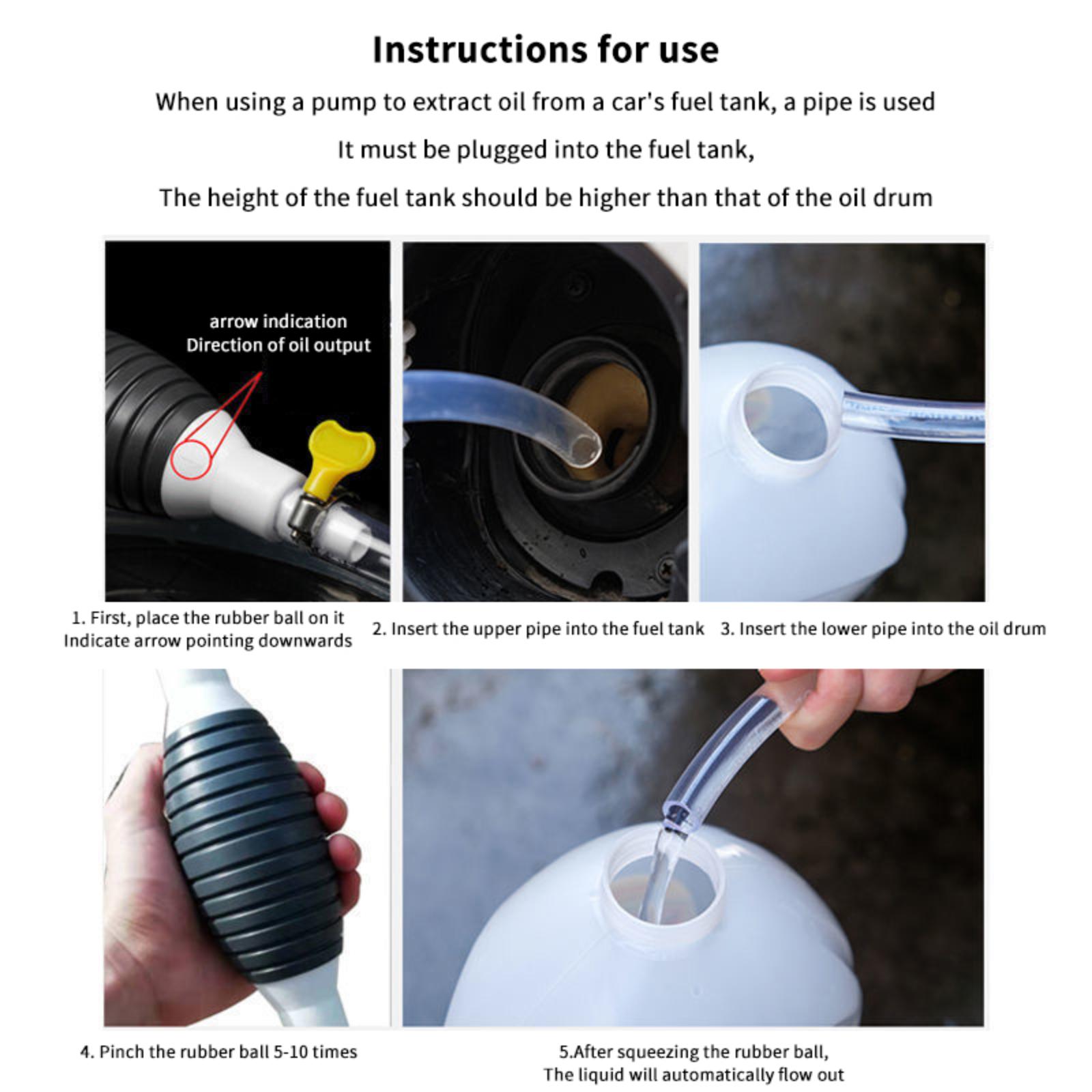 Instructions for use

When using a pump to extract oil from a car's fuel tank, a pipe is used

It must be plugged into the fuel tank,

The height of the fuel tank should be higher than that of the oil drum

arrow indication
Direction of oil output

1. First, place the rubber ball on it
Indicate arrow pointing downwards

2. Insert the upper pipe into the fuel tank

3. Insert the lower pipe into the oil drum

4. Pinch the rubber ball 5-10 times

5.After squeezing the rubber ball,
The liquid will automatically flow out