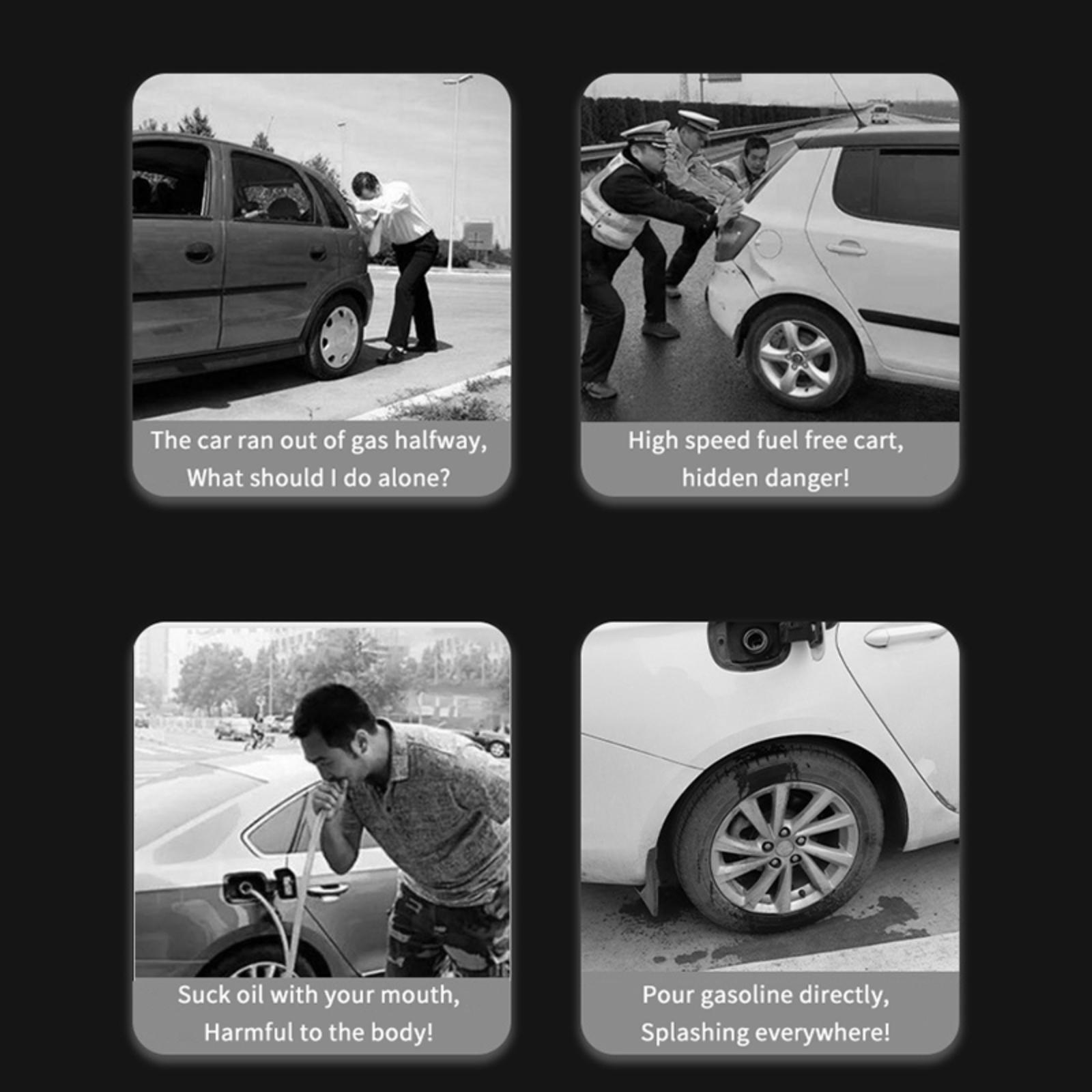 The car ran out of gas halfway,
What should I do alone?

High speed fuel free cart,
hidden danger!

Suck oil with your mouth,
Harmful to the body!

Pour gasoline directly,
Splashing everywhere!