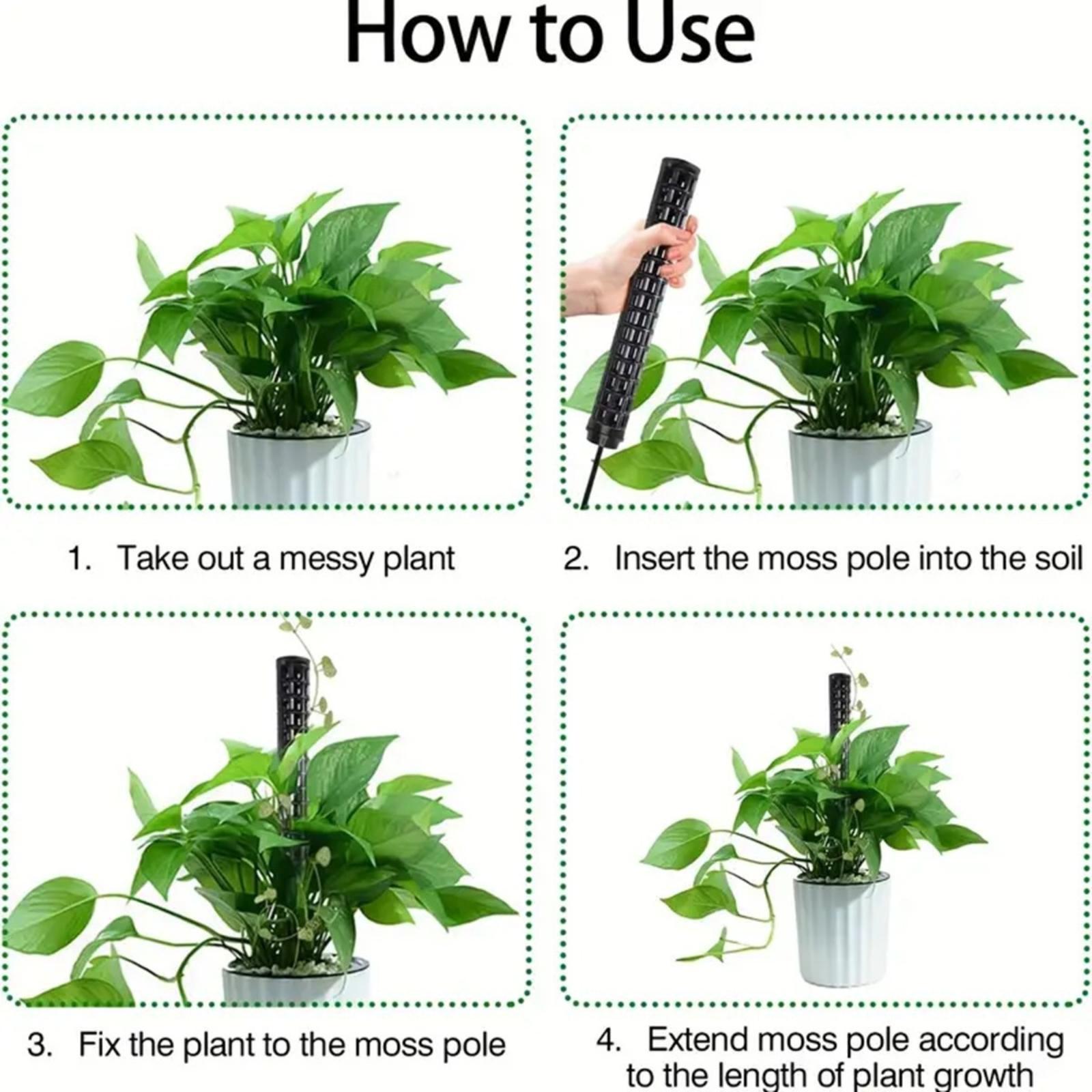 How to Use

1. Take out a messy plant

2. Insert the moss pole into the soil

3. Fix the plant to the moss pole

4. Extend moss pole according to the length of plant growth