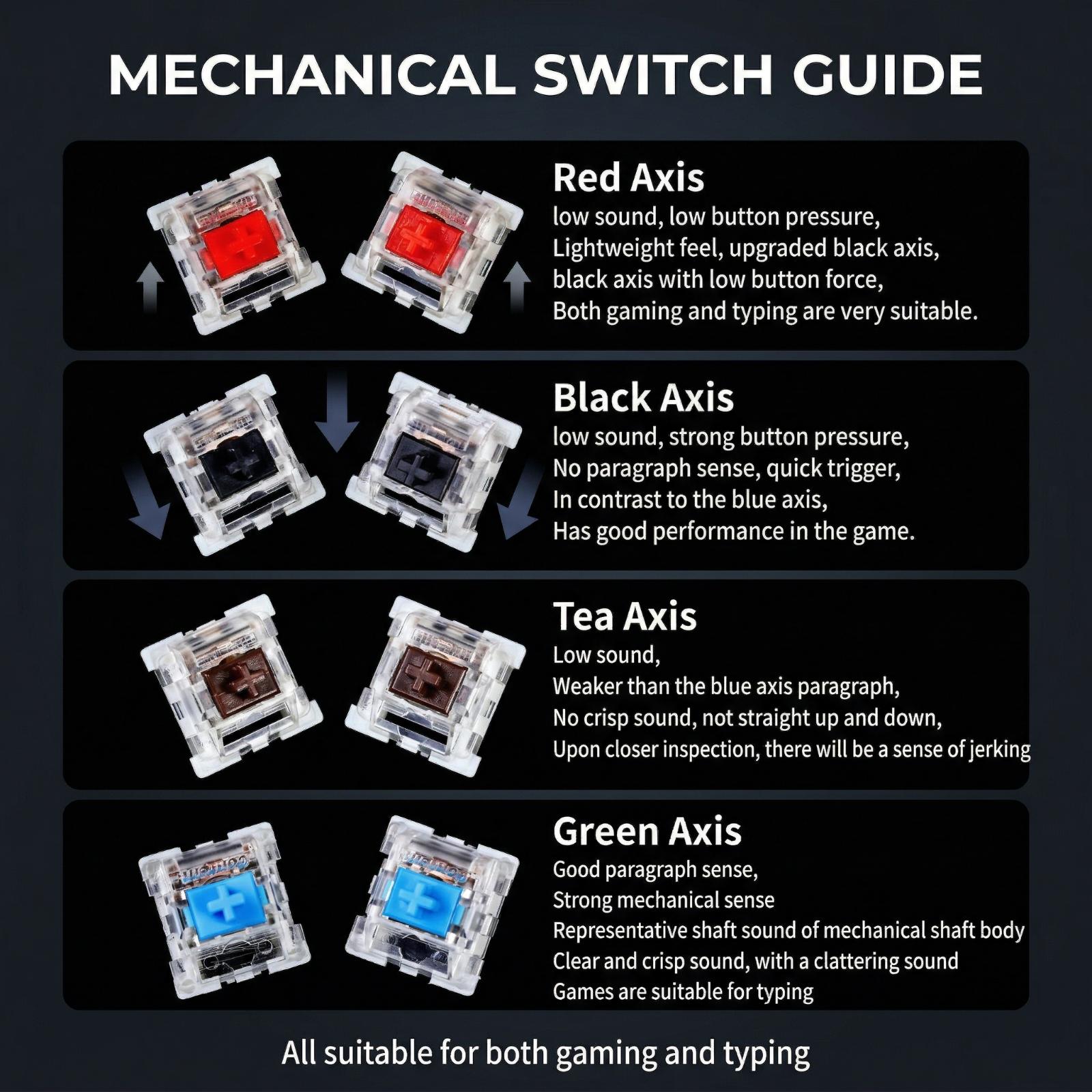 MECHANICAL SWITCH GUIDE

Red Axis
low sound, low button pressure,
Lightweight feel, upgraded black axis,
black axis with low button force,
Both gaming and typing are very suitable.

Black Axis
low sound, strong button pressure,
No paragraph sense, quick trigger,
In contrast to the blue axis,
Has good performance in the game.

Tea Axis
Low sound,
Weaker than the blue axis paragraph,
No crisp sound, not straight up and down,
Upon closer inspection, there will be a sense of jerking

Green Axis
Good paragraph sense,
Strong mechanical sense
Representative shaft sound of mechanical shaft body
Clear and crisp sound, with a clattering sound
Games are suitable for typing

All suitable for both gaming and typing