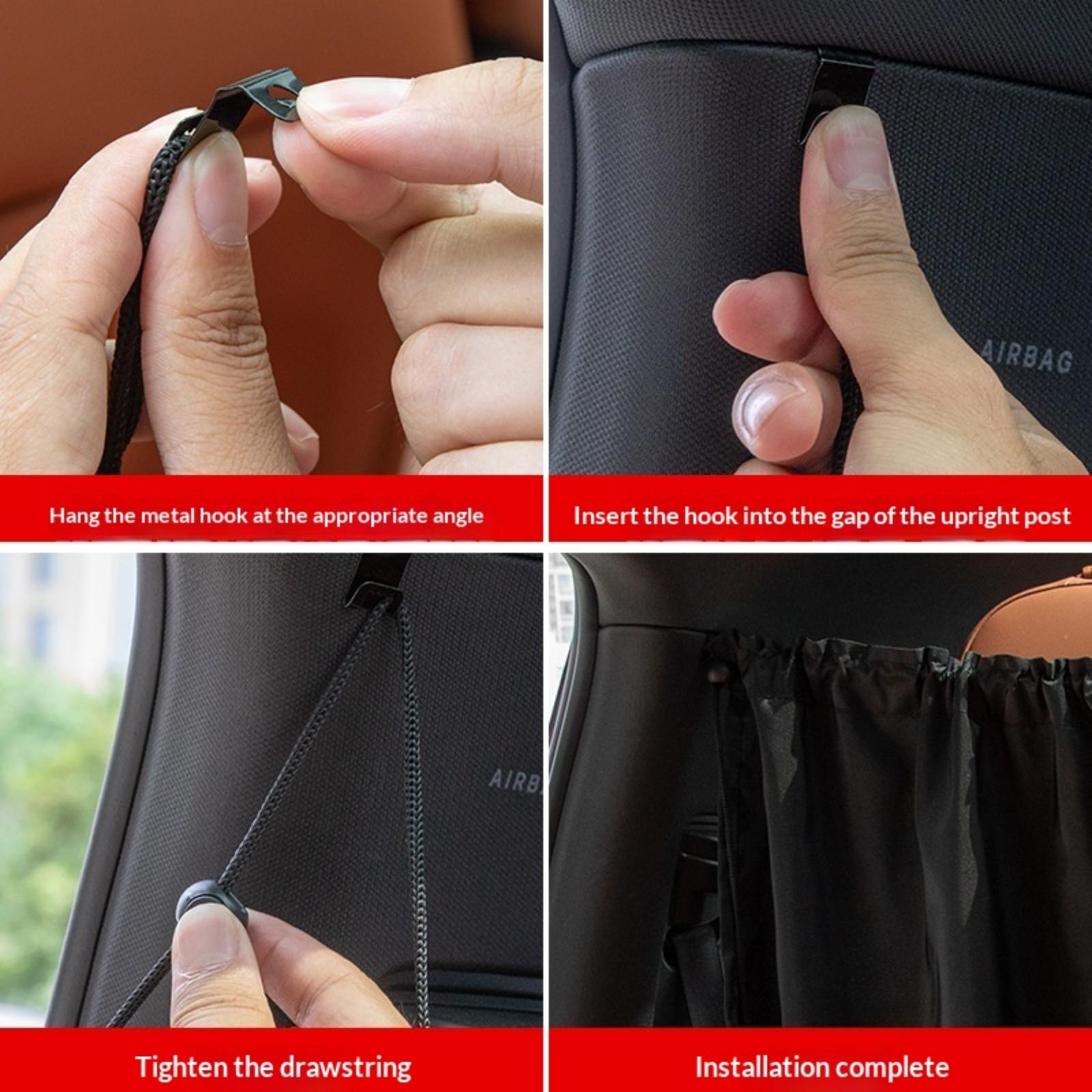 Hang the metal hook at the appropriate angle

AIRBAG

Insert the hook into the gap of the upright post

AIRB

Tighten the drawstring

Installation complete