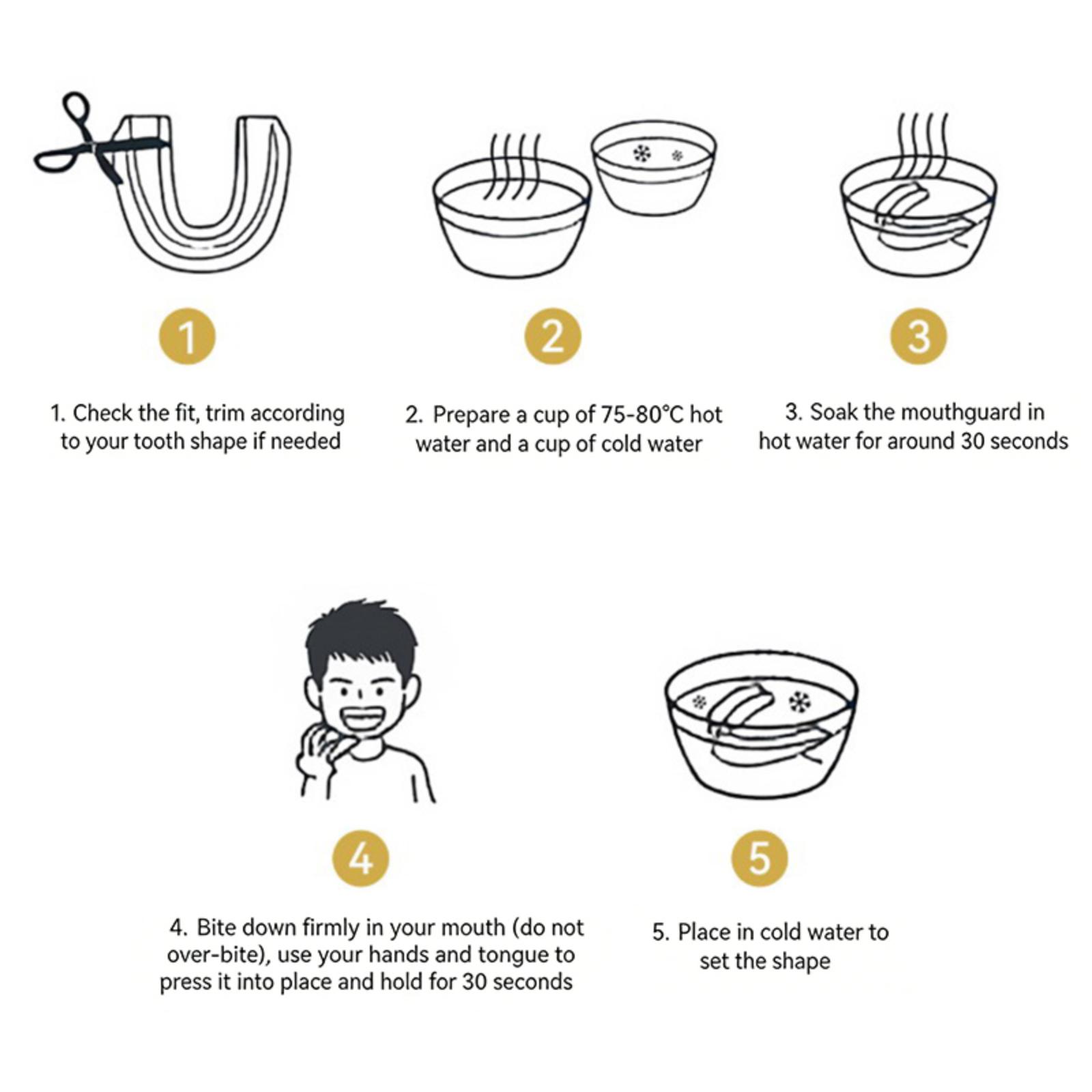 1

1. Check the fit, trim according to your tooth shape if needed

2

2. Prepare a cup of 75-80°C hot water and a cup of cold water

3

3. Soak the mouthguard in hot water for around 30 seconds

4

4. Bite down firmly in your mouth (do not over-bite), use your hands and tongue to press it into place and hold for 30 seconds

5

5. Place in cold water to set the shape