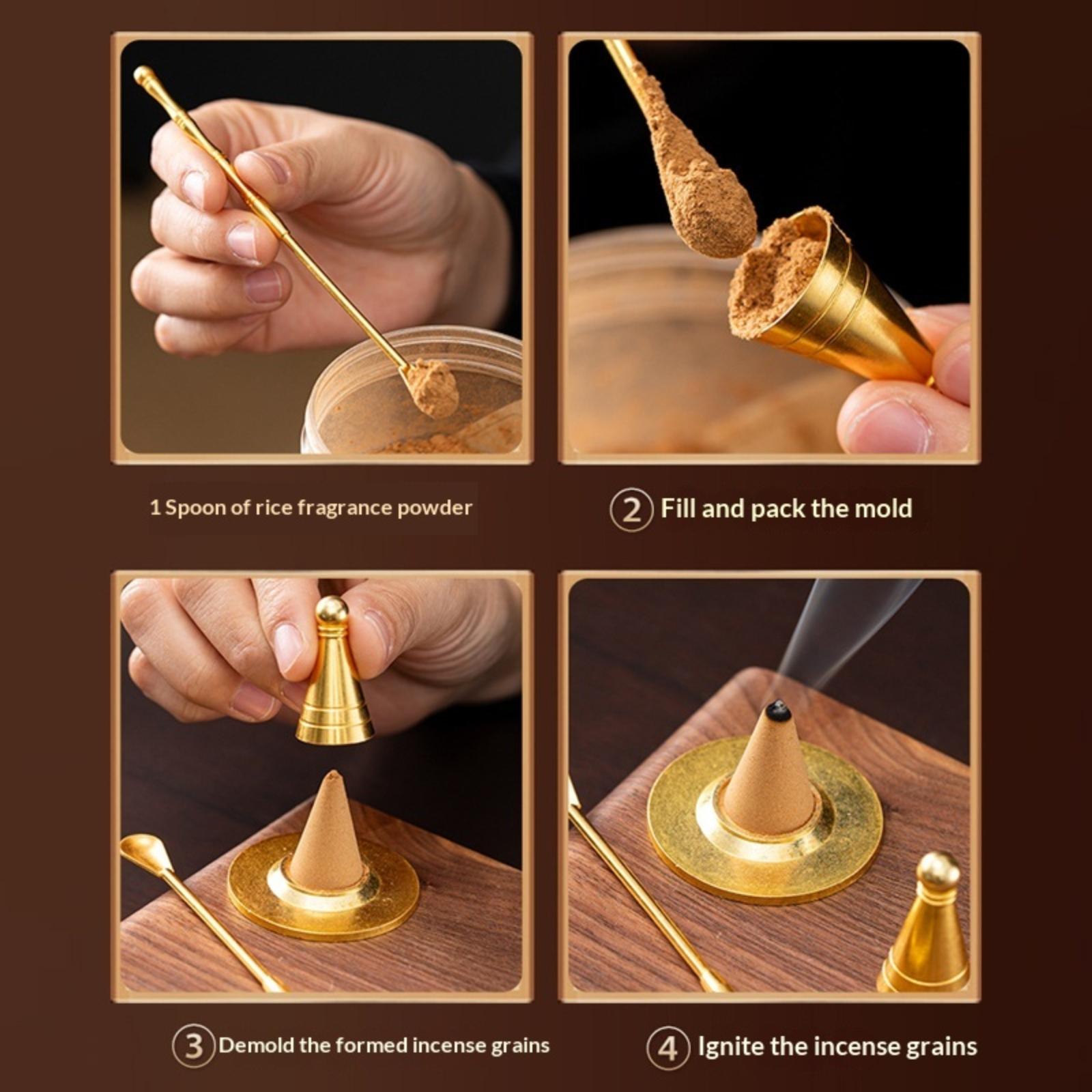 1 Spoon of rice fragrance powder

② Fill and pack the mold

③ Demold the formed incense grains

④ Ignite the incense grains