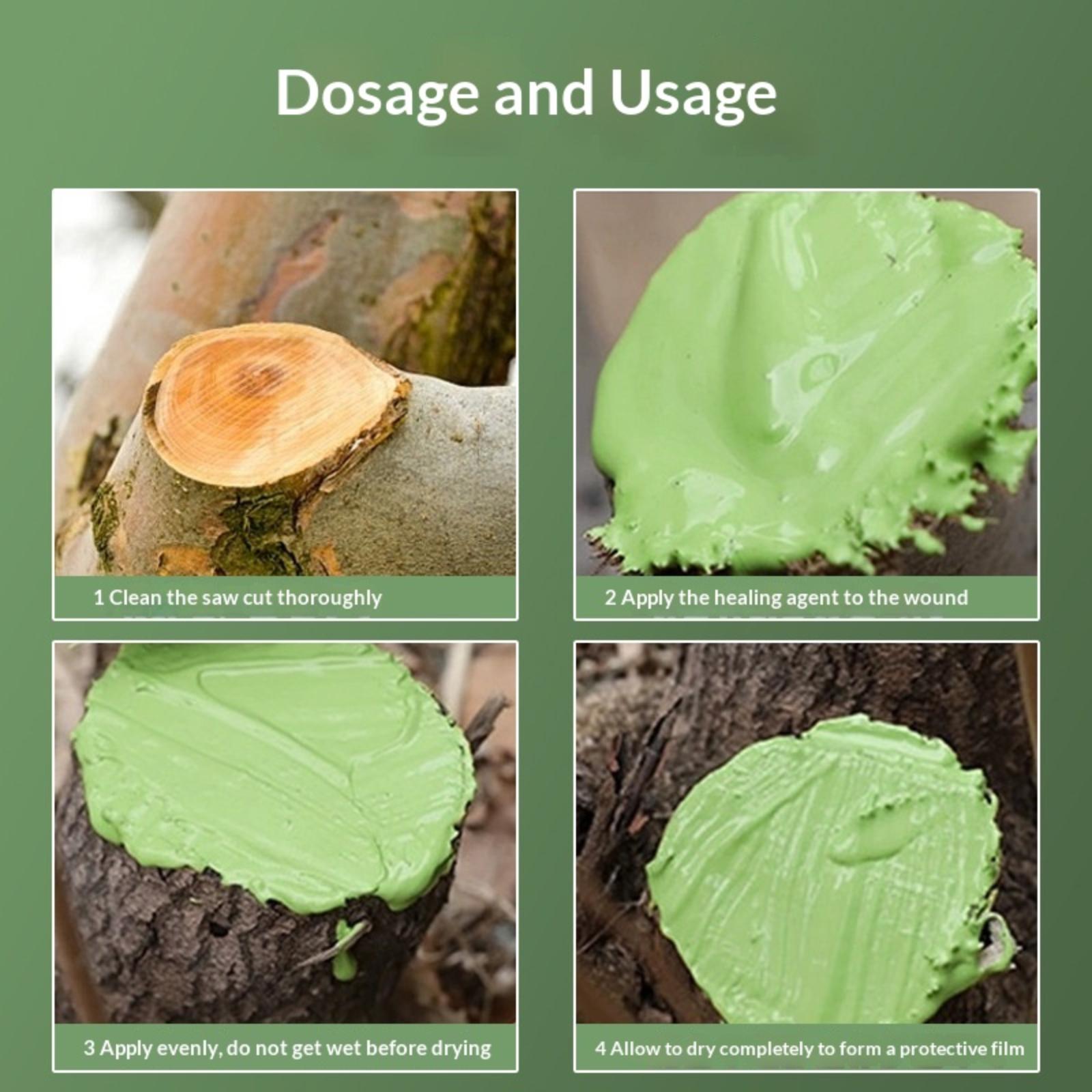 Dosage and Usage

1 Clean the saw cut thoroughly

2 Apply the healing agent to the wound

3 Apply evenly, do not get wet before drying

4 Allow to dry completely to form a protective film