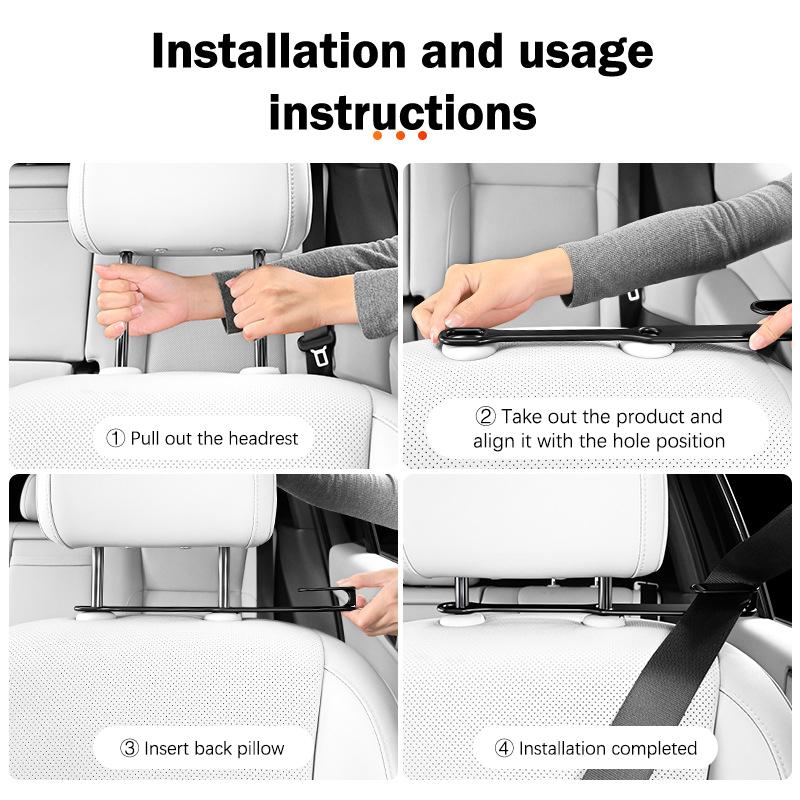 Installation and usage instructions

① Pull out the headrest

② Take out the product and align it with the hole position

③ Insert back pillow

④ Installation completed