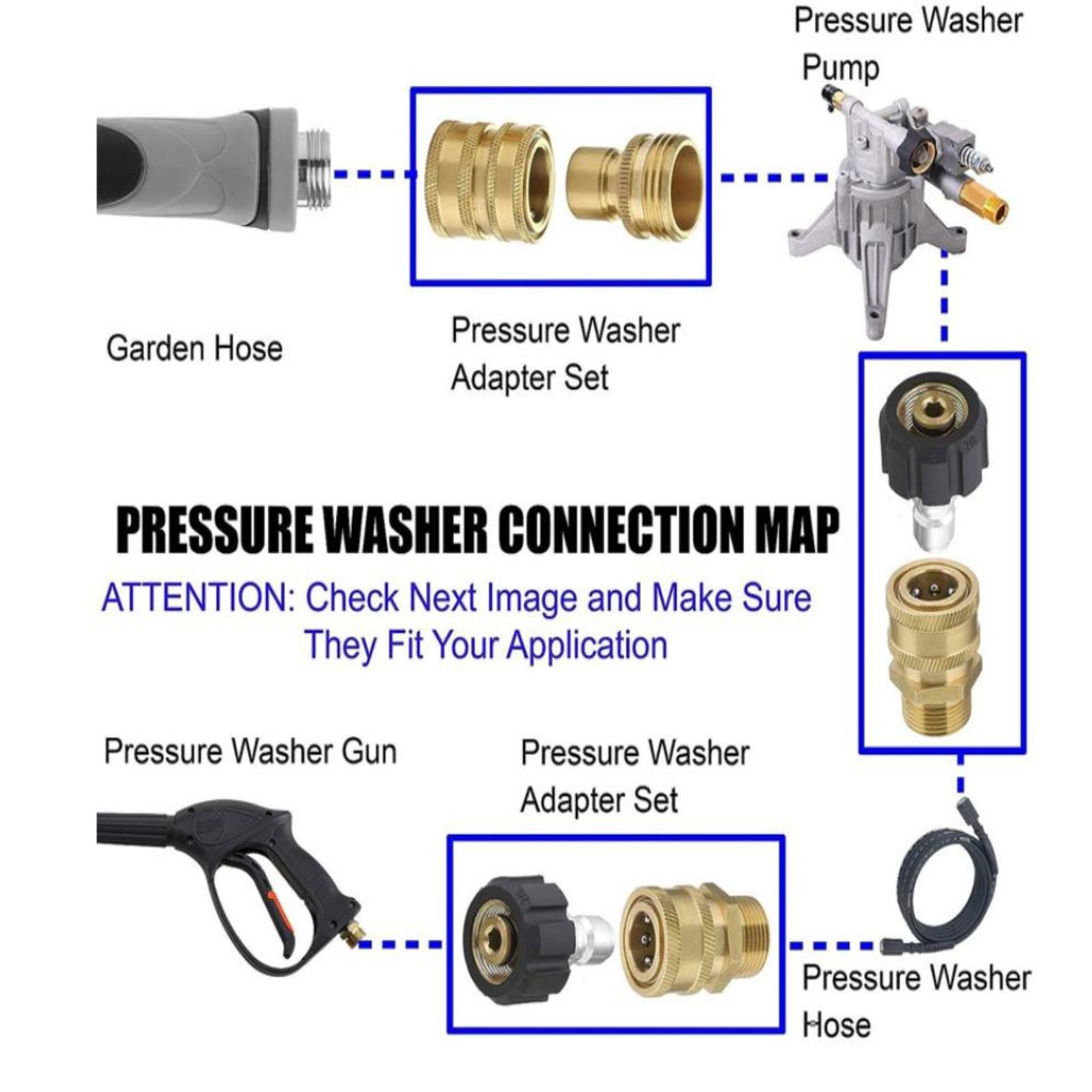 Pressure Washer Pump

Garden Hose

Pressure Washer Adapter Set

PRESSURE WASHER CONNECTION MAP

ATTENTION: Check Next Image and Make Sure They Fit Your Application

Pressure Washer Gun

Pressure Washer Adapter Set

Pressure Washer Hose