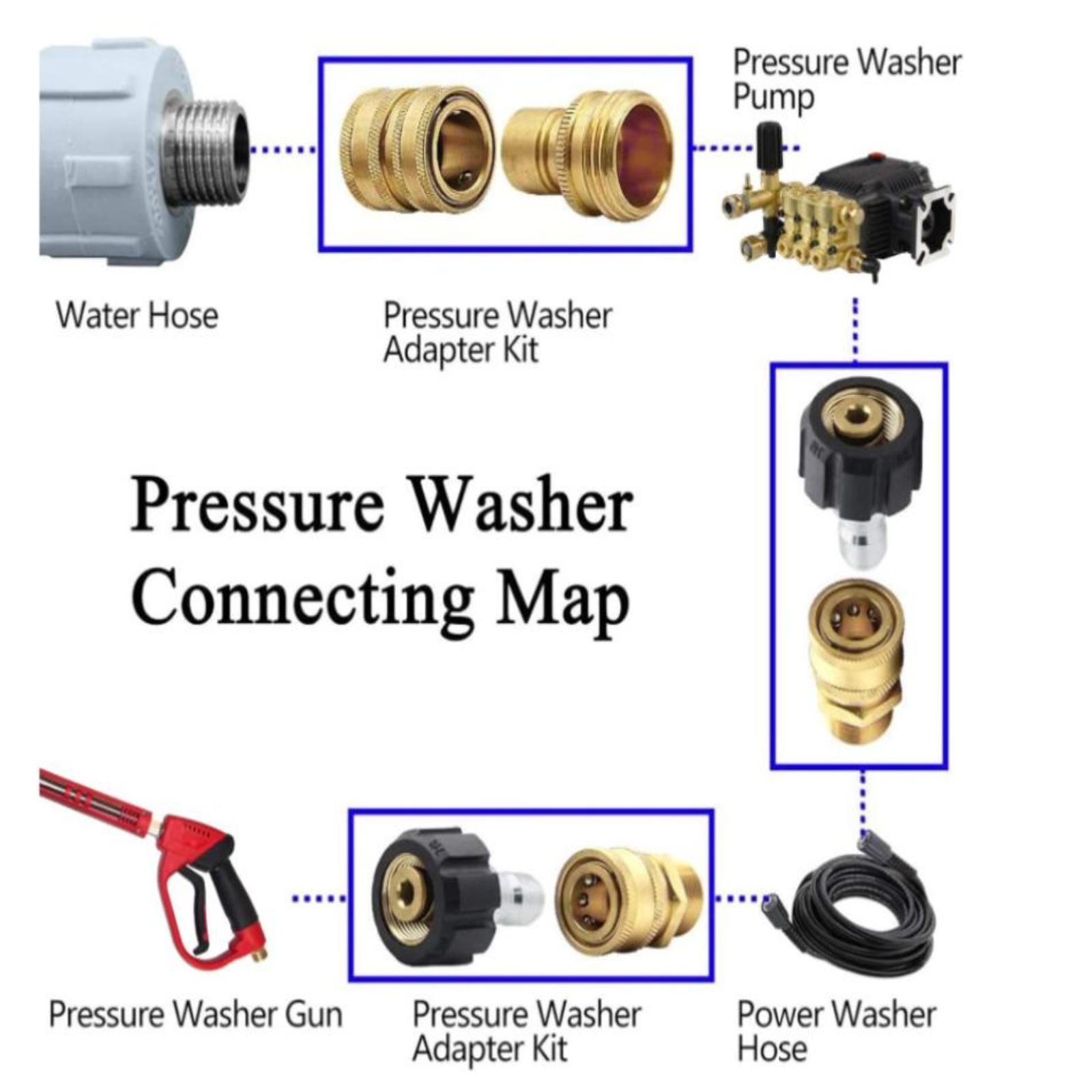 Pressure Washer Pump

Water Hose

Pressure Washer Adapter Kit

Pressure Washer Connecting Map

Pressure Washer Gun

Pressure Washer Adapter Kit

Power Washer Hose