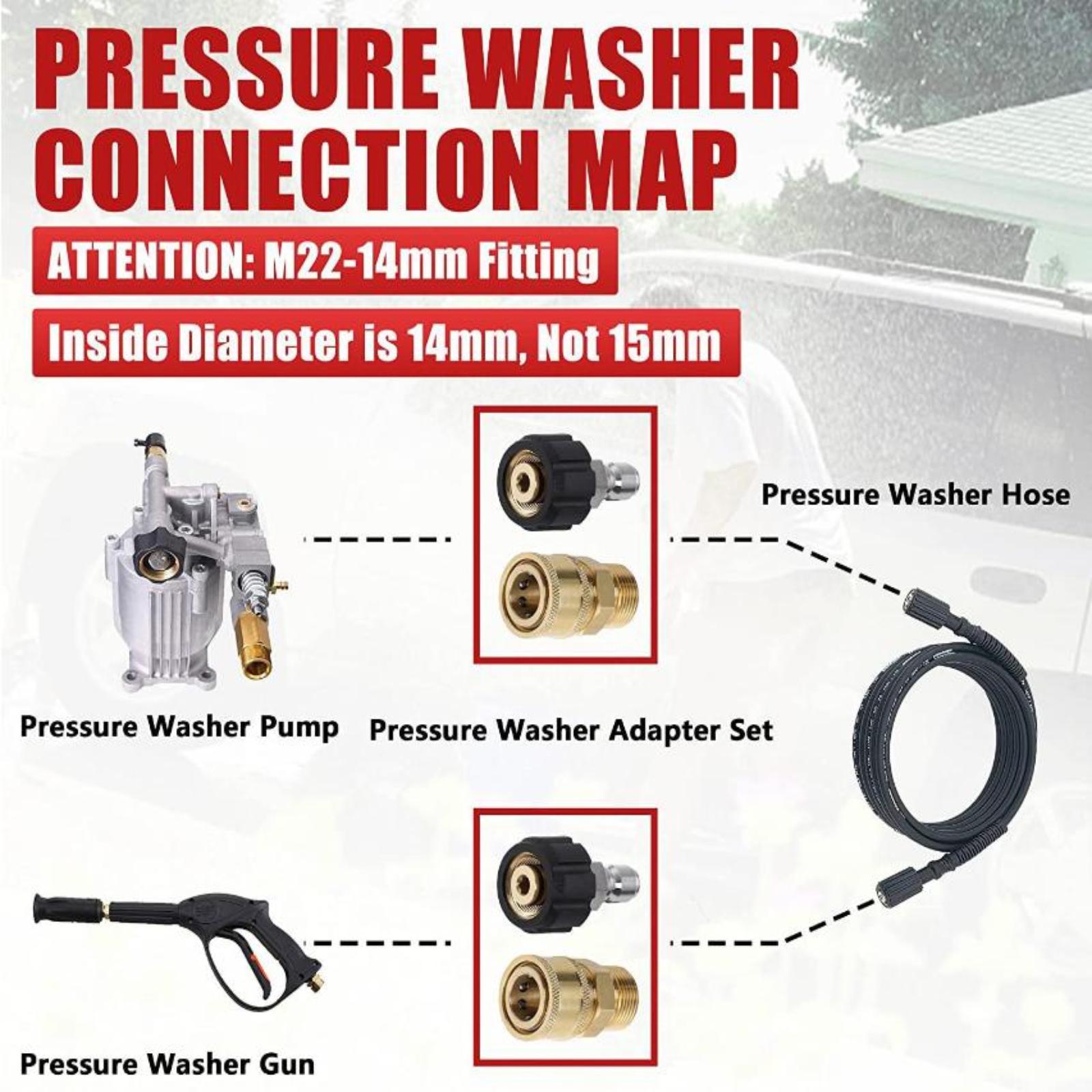 PRESSURE WASHER CONNECTION MAP

ATTENTION: M22-14mm Fitting

Inside Diameter is 14mm, Not 15mm

Pressure Washer Hose

Pressure Washer Pump

Pressure Washer Adapter Set

Pressure Washer Gun