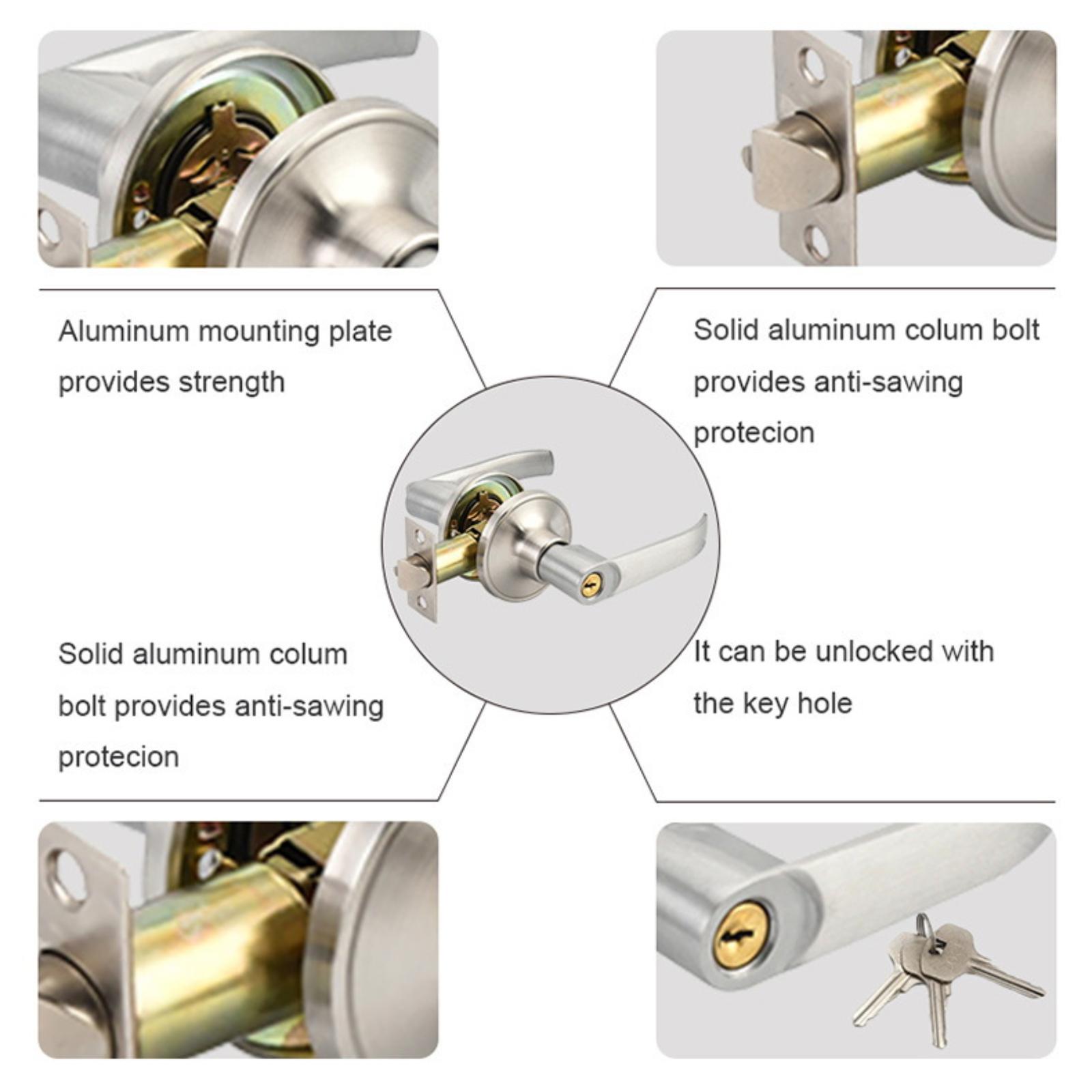 Aluminum mounting plate provides strength

Solid aluminum colum bolt provides anti-sawing protecion

Solid aluminum colum bolt provides anti-sawing protecion

It can be unlocked with the key hole