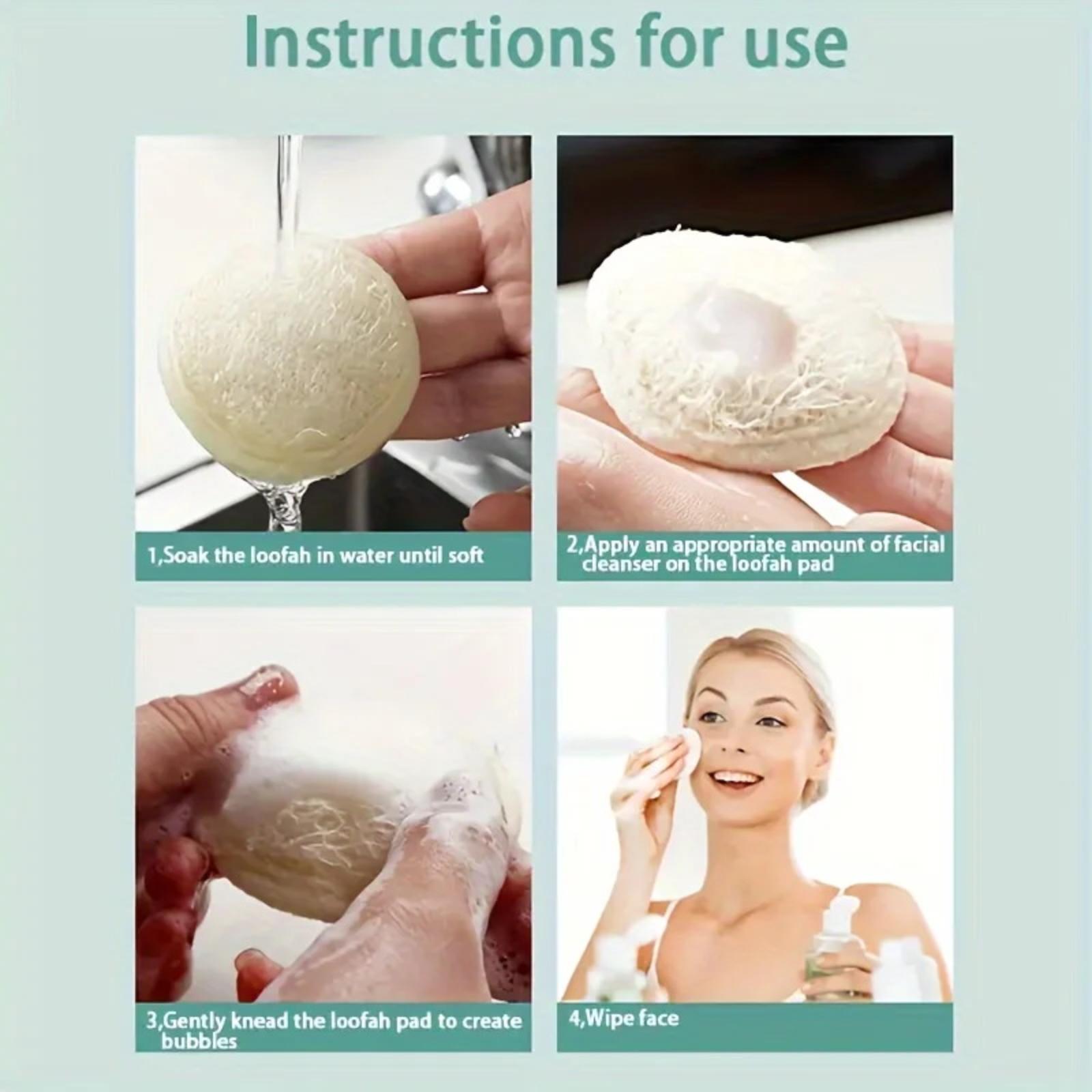 Instructions for use

1,Soak the loofah in water until soft

2,Apply an appropriate amount of facial cleanser on the loofah pad

3,Gently knead the loofah pad to create bubbles

4,Wipe face