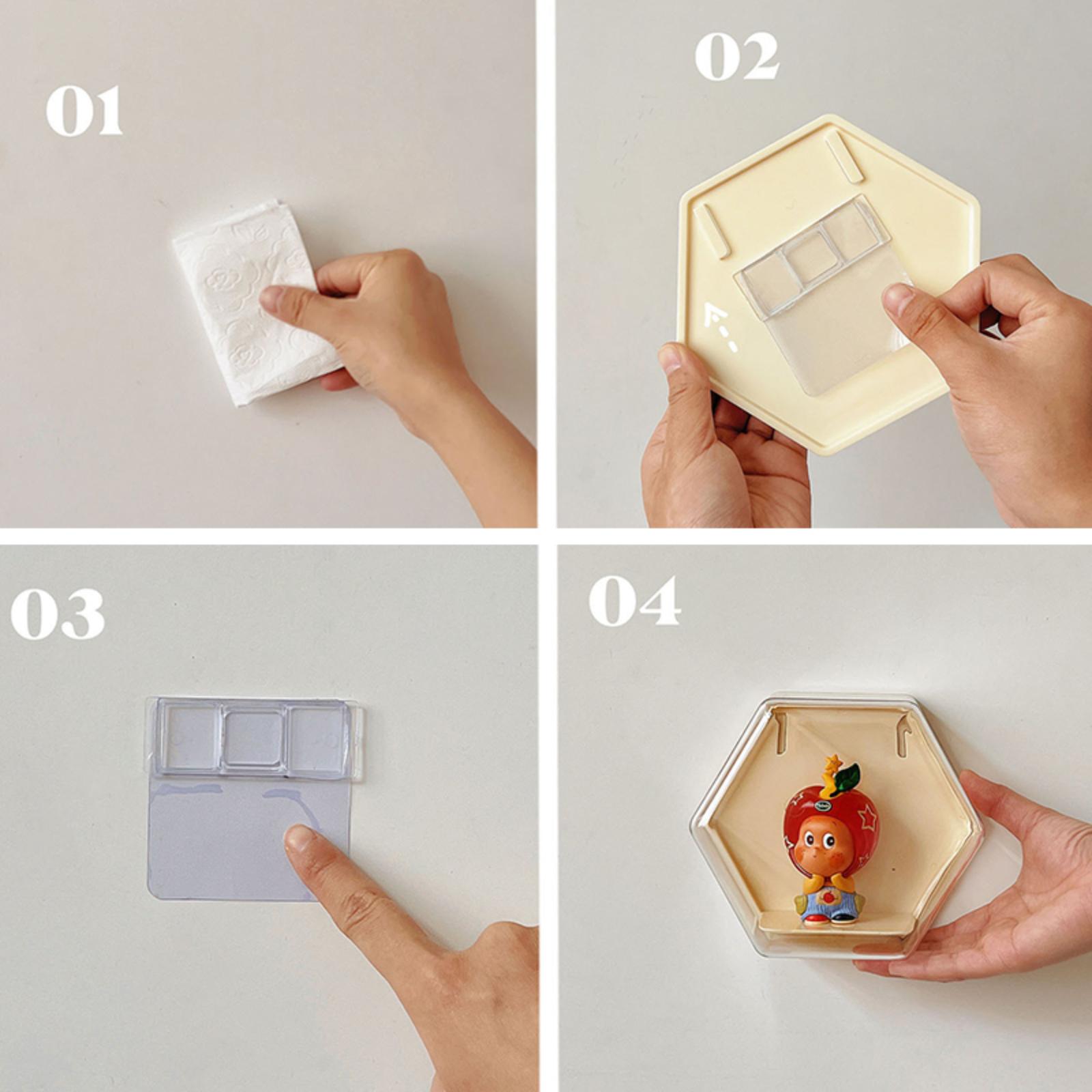 01

02

03

04