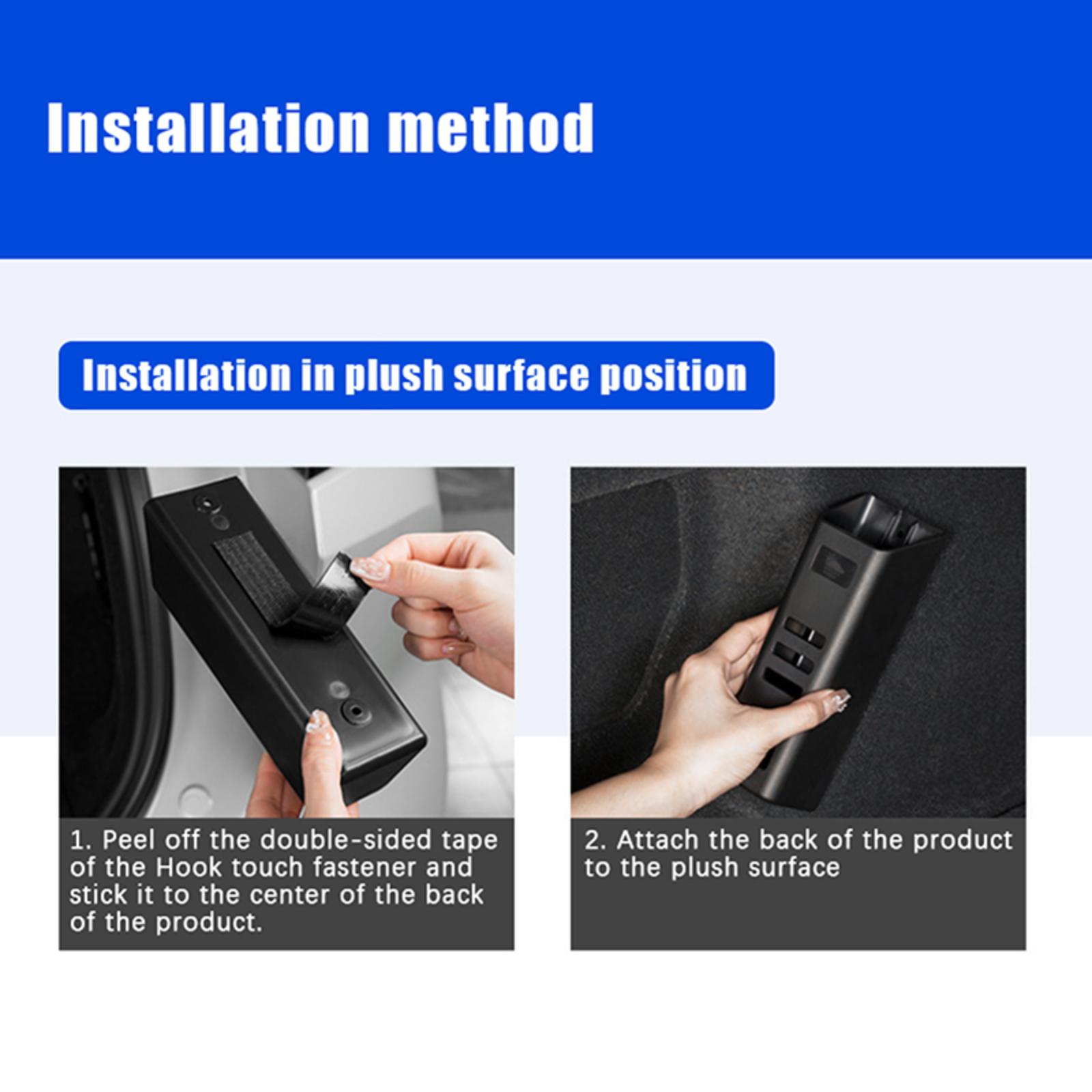 Installation method

Installation in plush surface position

1. Peel off the double-sided tape of the Hook touch fastener and stick it to the center of the back of the product.

2. Attach the back of the product to the plush surface