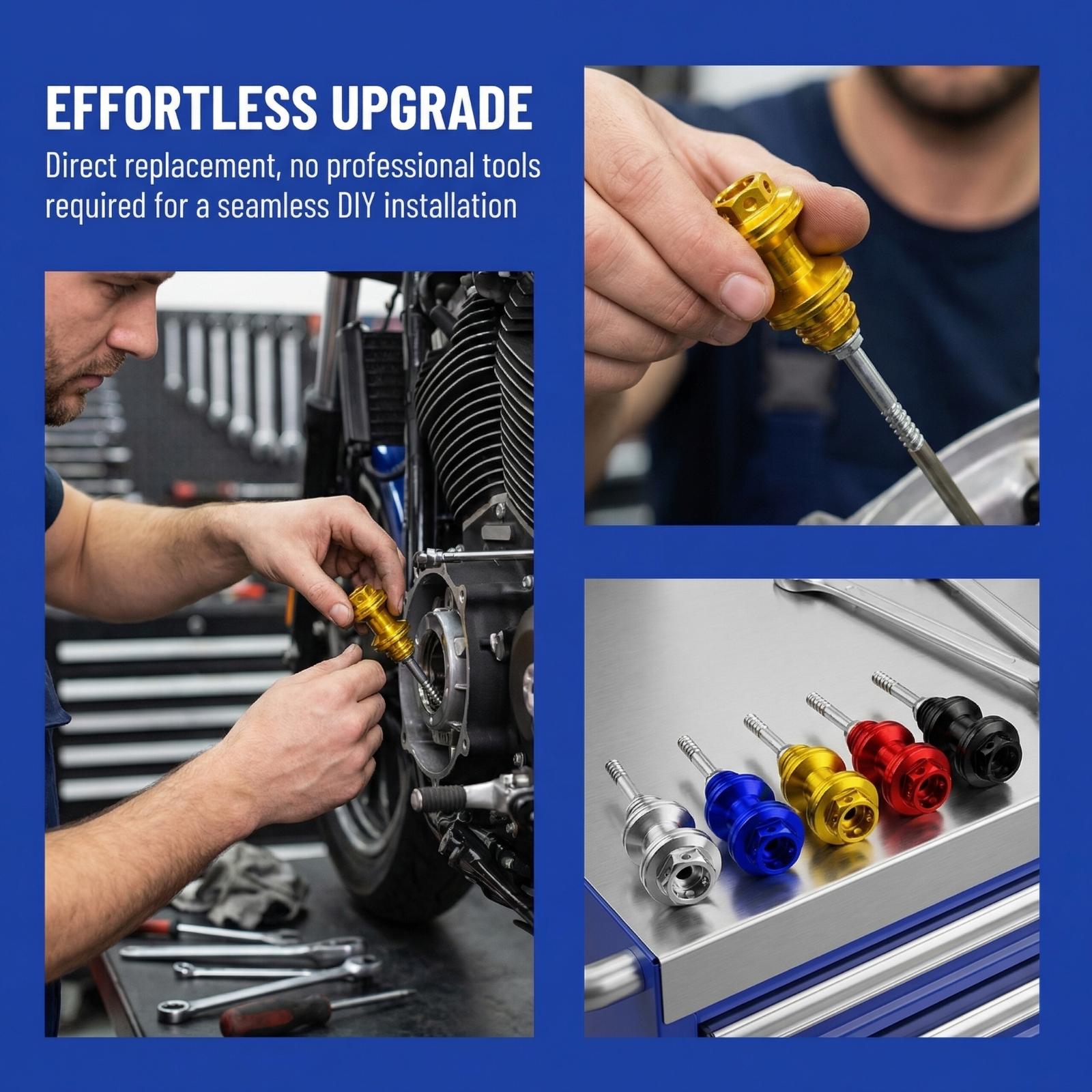 EFFORTLESS UPGRADE

Direct replacement, no professional tools required for a seamless DIY installation