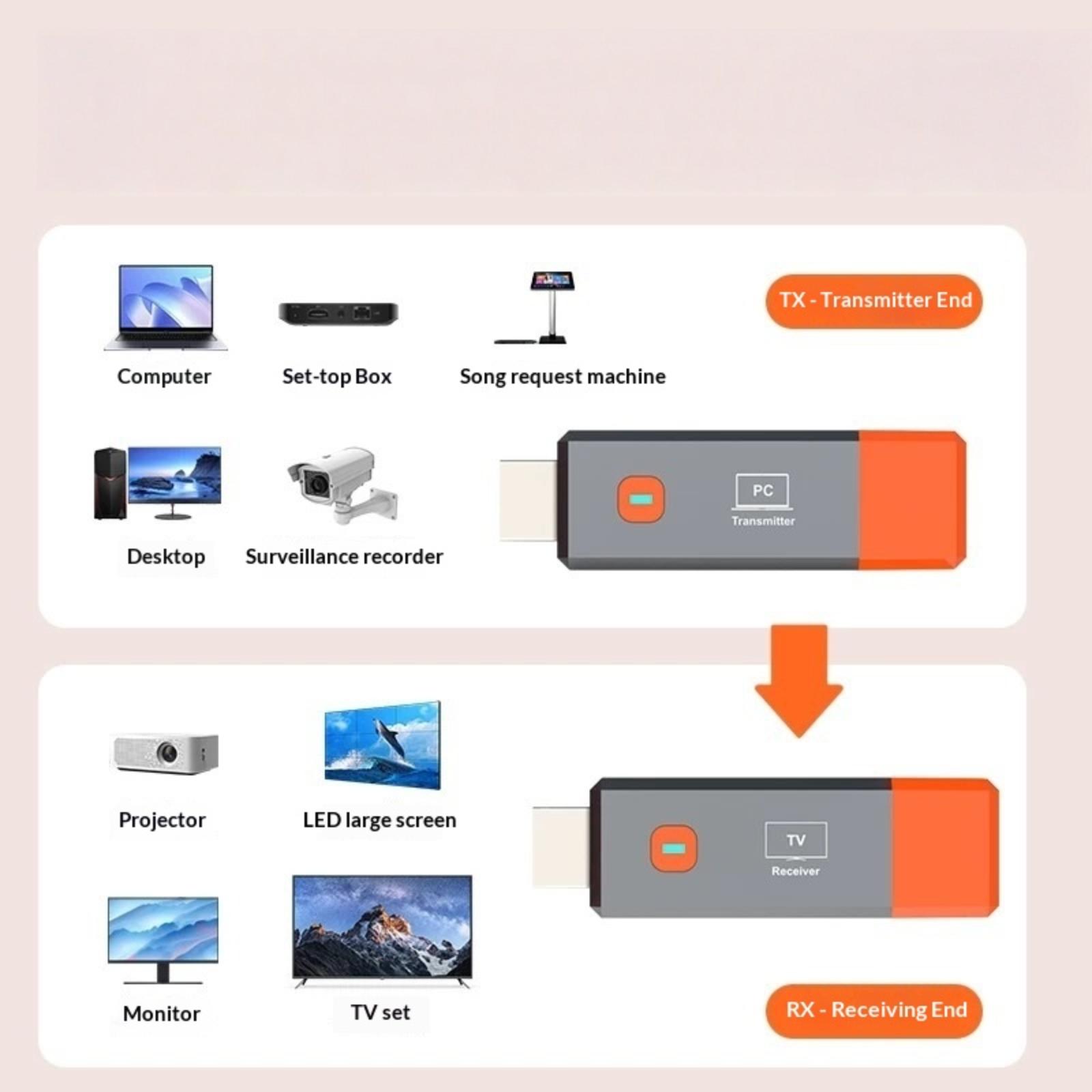 Computer
Set-top Box
Song request machine
TX - Transmitter End

Desktop
Surveillance recorder

PC
Transmitter

Projector
LED large screen

TV
Receiver

Monitor
TV set
RX - Receiving End