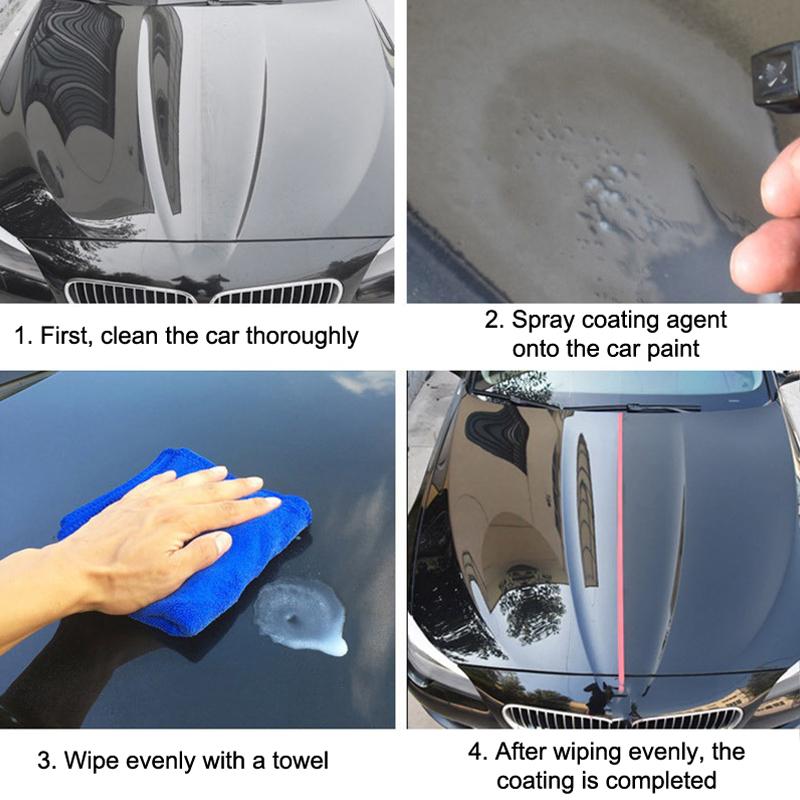 1. First, clean the car thoroughly

2. Spray coating agent onto the car paint

3. Wipe evenly with a towel

4. After wiping evenly, the coating is completed