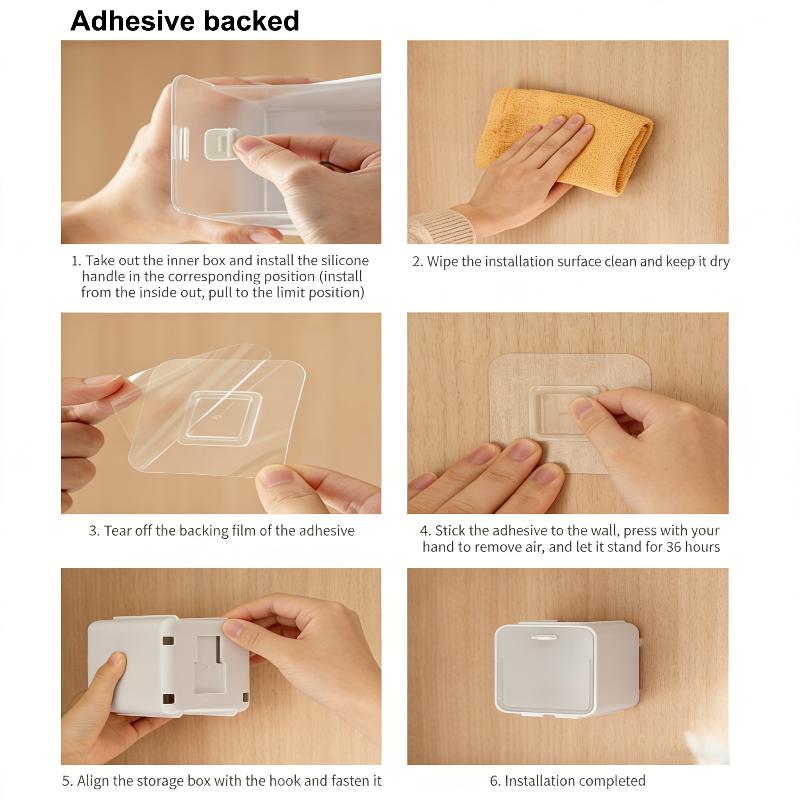 Adhesive backed

1. Take out the inner box and install the silicone handle in the corresponding position (install from the inside out, pull to the limit position)

2. Wipe the installation surface clean and keep it dry

3. Tear off the backing film of the adhesive

4. Stick the adhesive to the wall, press with your hand to remove air, and let it stand for 36 hours

5. Align the storage box with the hook and fasten it

6. Installation completed