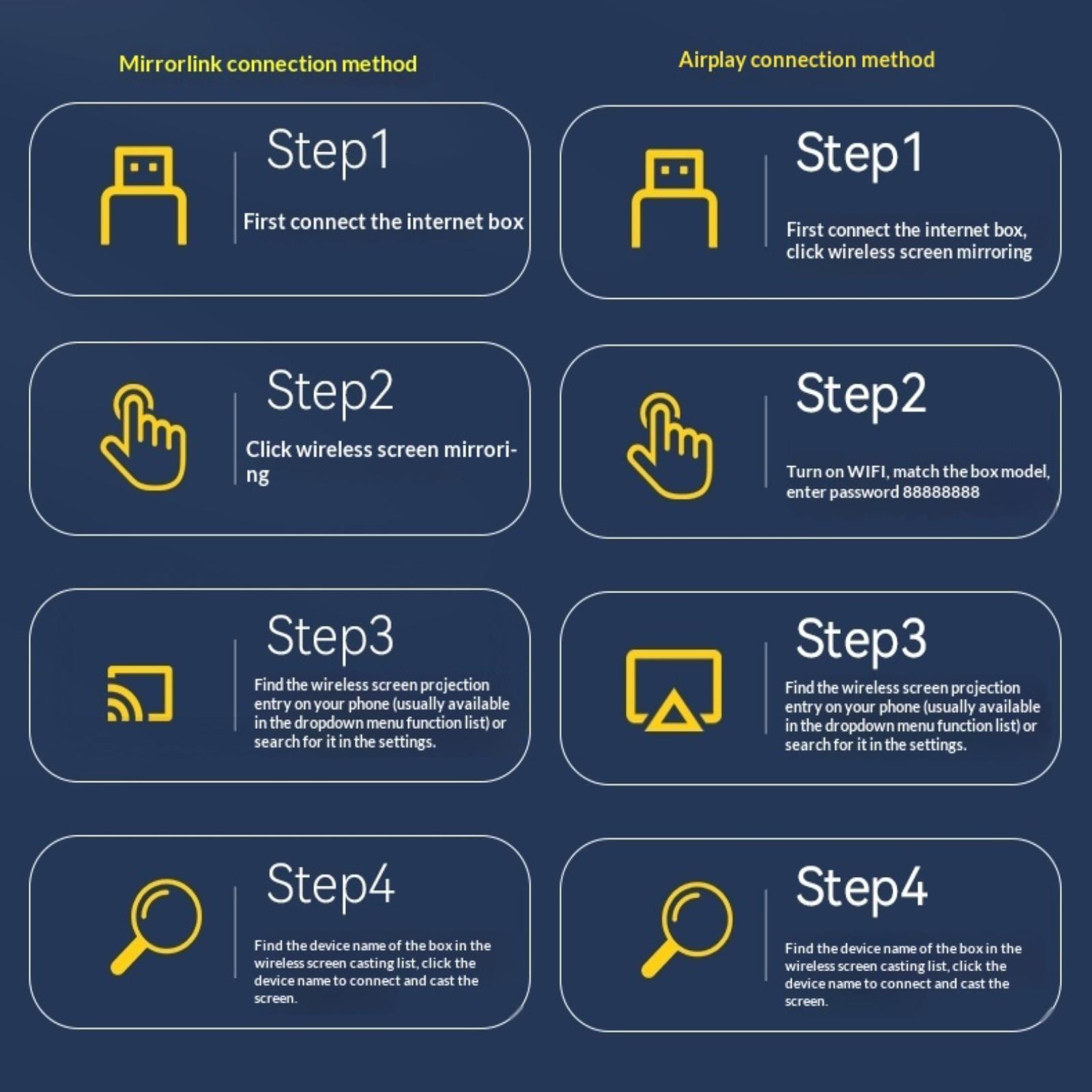 Mirrorlink connection method

Step1

First connect the internet box

Step2

Click wireless screen mirroring

Step3

Find the wireless screen projection entry on your phone (usually available in the dropdown menu function list) or search for it in the settings.

Step4

Find the device name of the box in the wireless screen casting list, click the device name to connect and cast the screen.

Airplay connection method

Step1

First connect the internet box, click wireless screen mirroring

Step2

Turn on WIFI, match the box model, enter password 88888888

Step3

Find the wireless screen projection entry on your phone (usually available in the dropdown menu function list) or search for it in the settings.

Step4

Find the device name of the box in the wireless screen casting list, click the device name to connect and cast the screen.