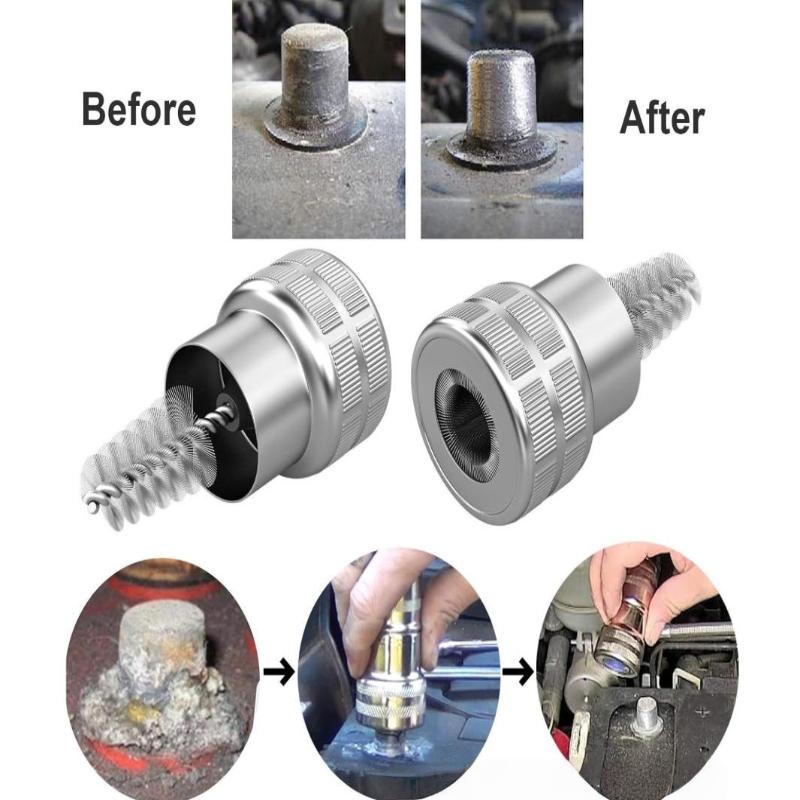 Before

After