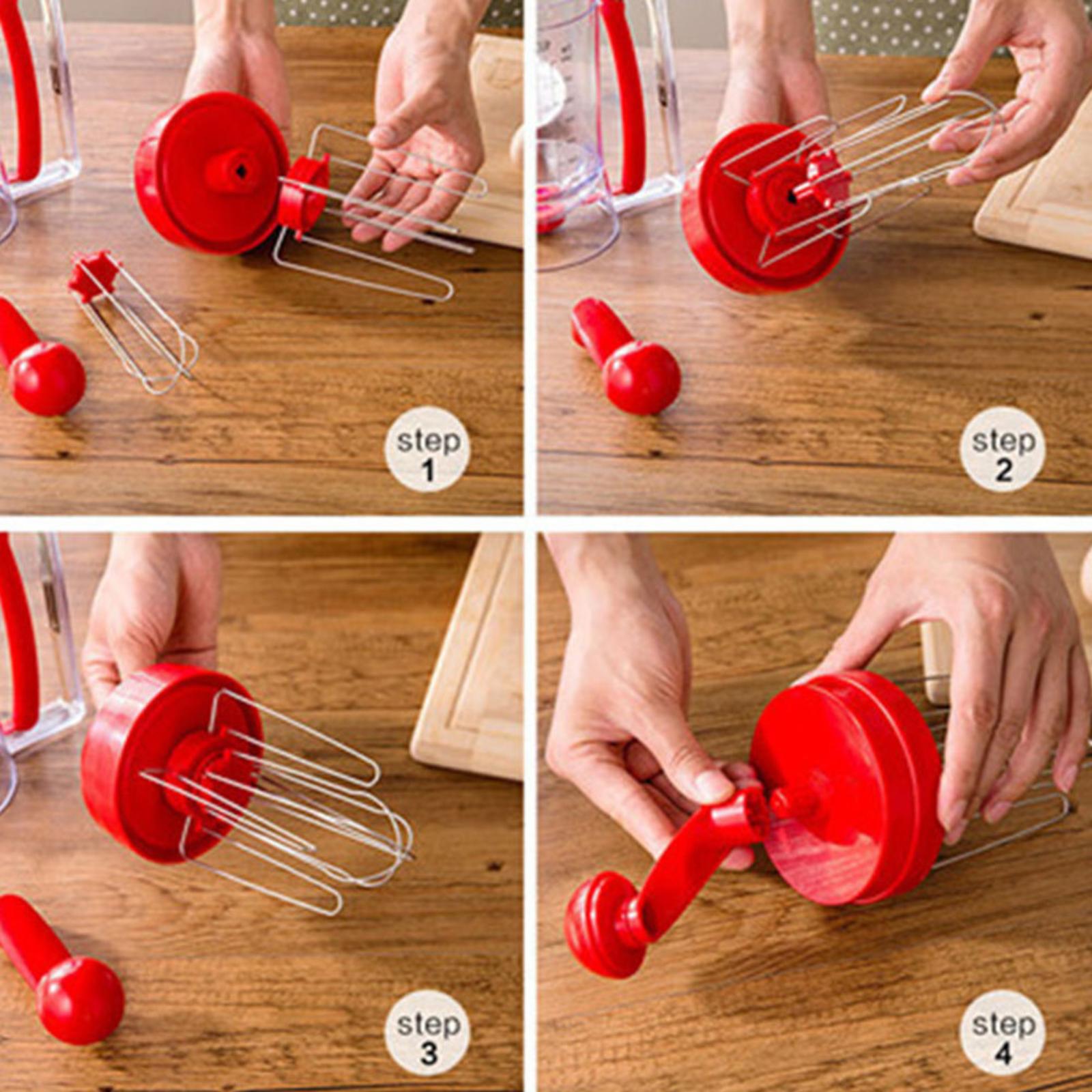 step
1

step
2

step
3

step
4