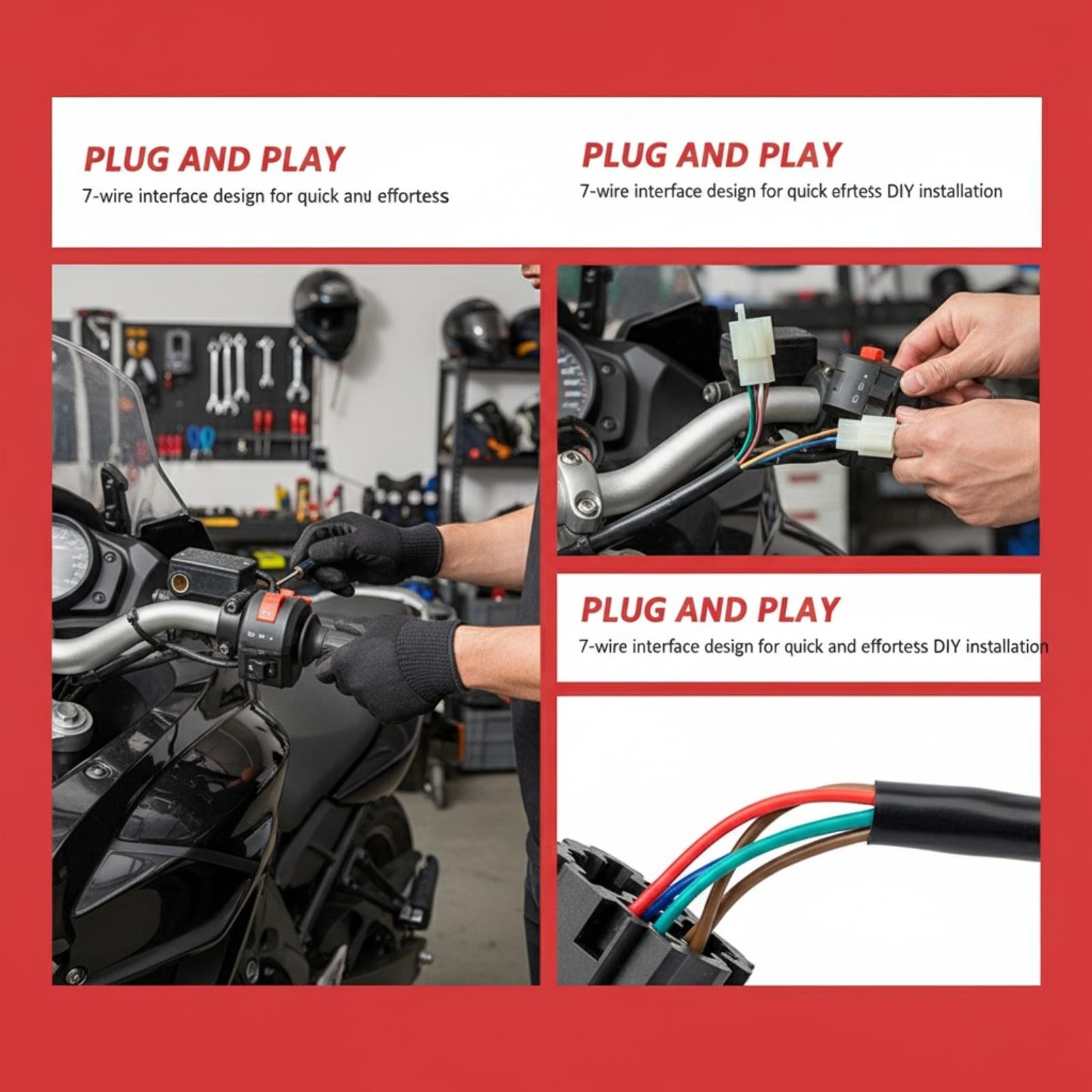 PLUG AND PLAY
7-wire interface design for quick anu effortess

PLUG AND PLAY
7-wire interface design for quick efrtess DIY installation

PLUG AND PLAY
7-wire interface design for quick and effortess DIY installation