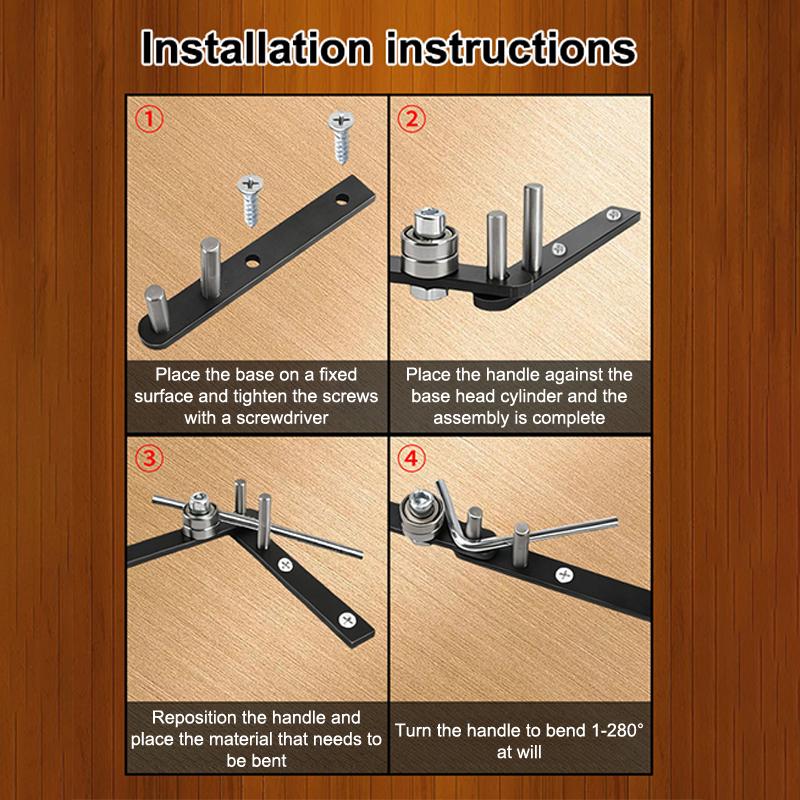 Installation instructions

①

Place the base on a fixed surface and tighten the screws with a screwdriver

②

Place the handle against the base head cylinder and the assembly is complete

③

Reposition the handle and place the material that needs to be bent

④

Turn the handle to bend 1-280° at will