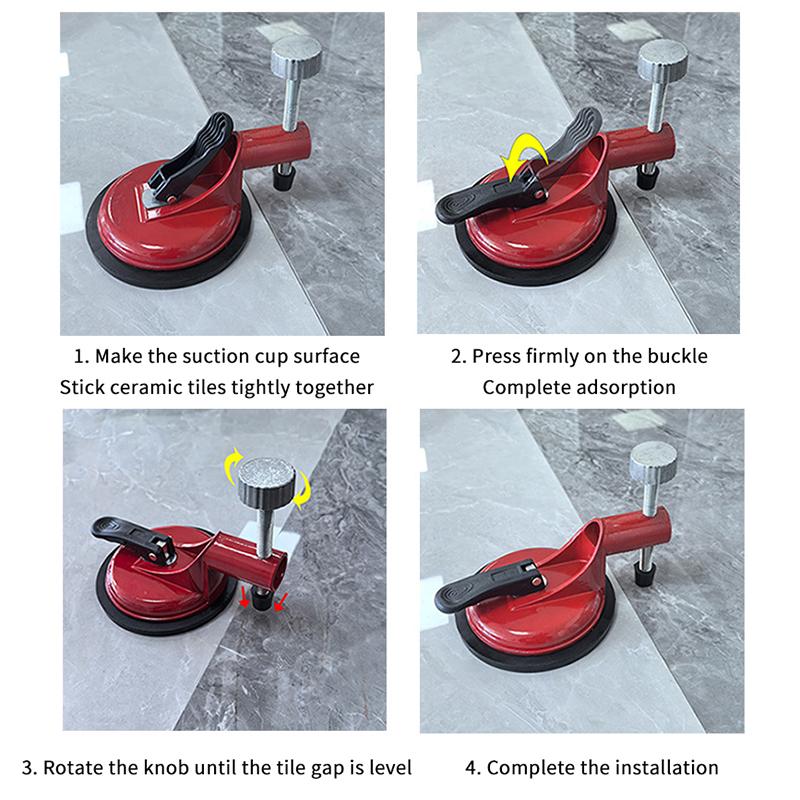 1. Make the suction cup surface
Stick ceramic tiles tightly together

2. Press firmly on the buckle
Complete adsorption

3. Rotate the knob until the tile gap is level

4. Complete the installation