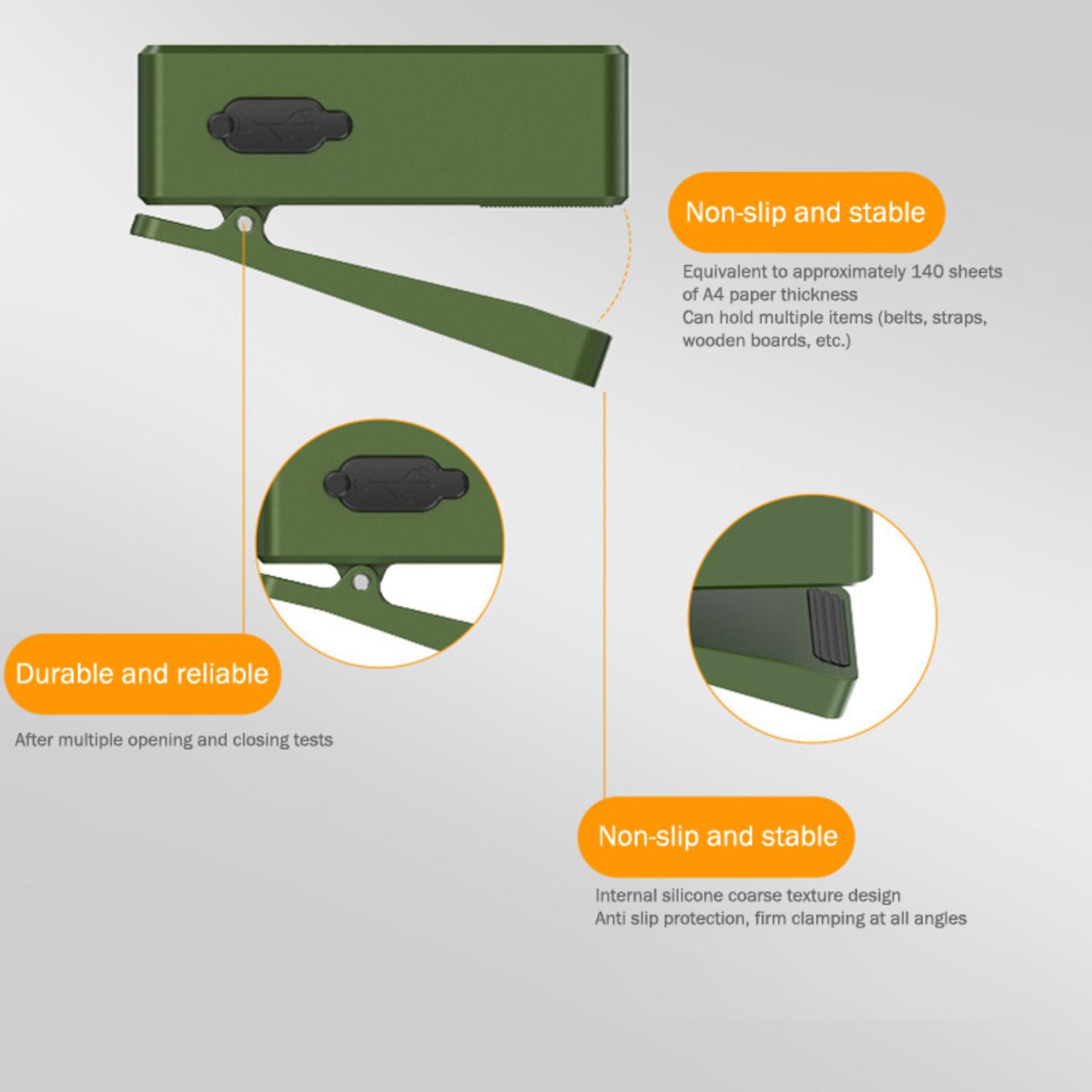 Non-slip and stable

Equivalent to approximately 140 sheets of A4 paper thickness
Can hold multiple items (belts, straps, wooden boards, etc.)

Durable and reliable

After multiple opening and closing tests

Non-slip and stable

Internal silicone coarse texture design
Anti slip protection, firm clamping at all angles