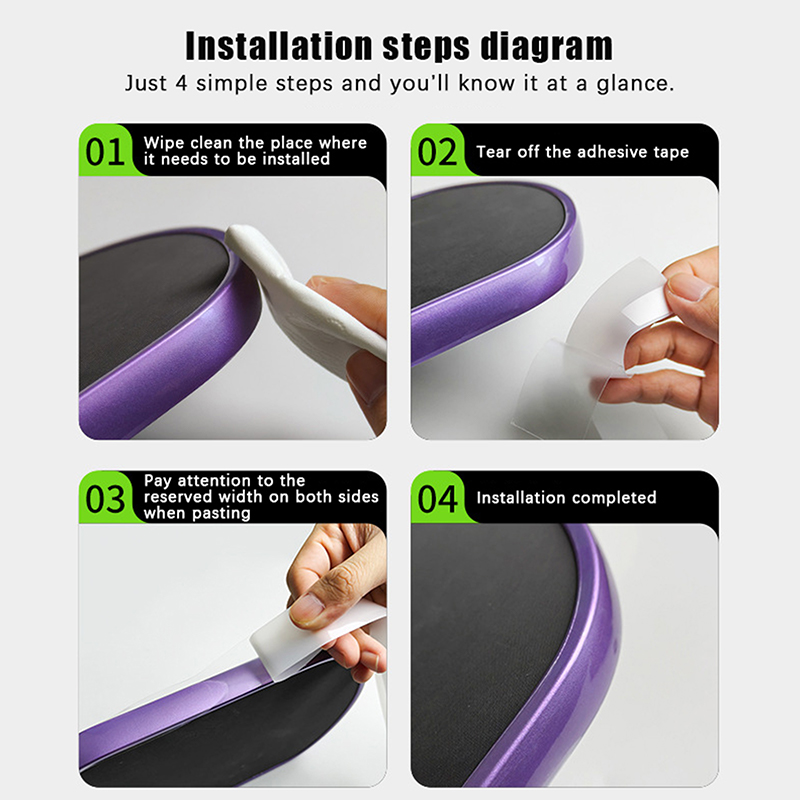 Installation steps diagram
Just 4 simple steps and you'll know it at a glance.

01 Wipe clean the place where it needs to be installed

02 Tear off the adhesive tape

03 Pay attention to the reserved width on both sides when pasting

04 Installation completed