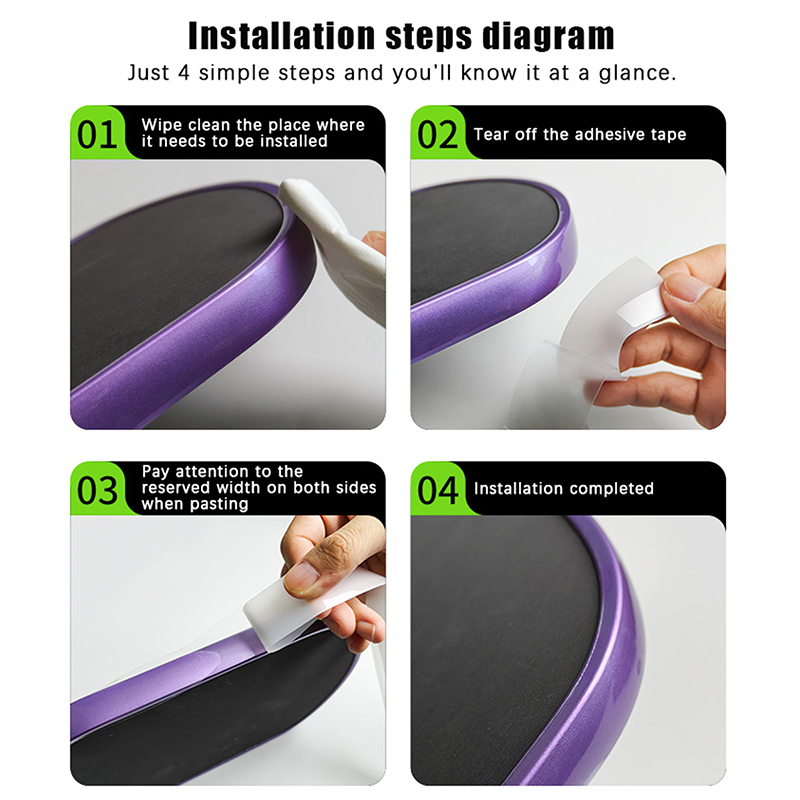 Installation steps diagram

Just 4 simple steps and you'll know it at a glance.

01 Wipe clean the place where it needs to be installed

02 Tear off the adhesive tape

03 Pay attention to the reserved width on both sides when pasting

04 Installation completed