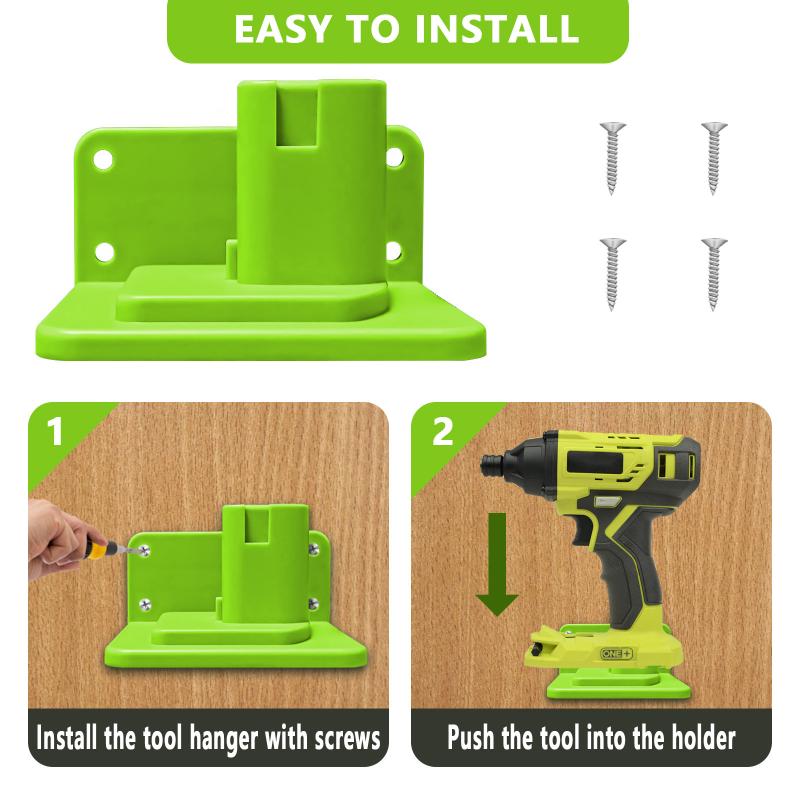 EASY TO INSTALL

1

Install the tool hanger with screws

2

ONE+

Push the tool into the holder