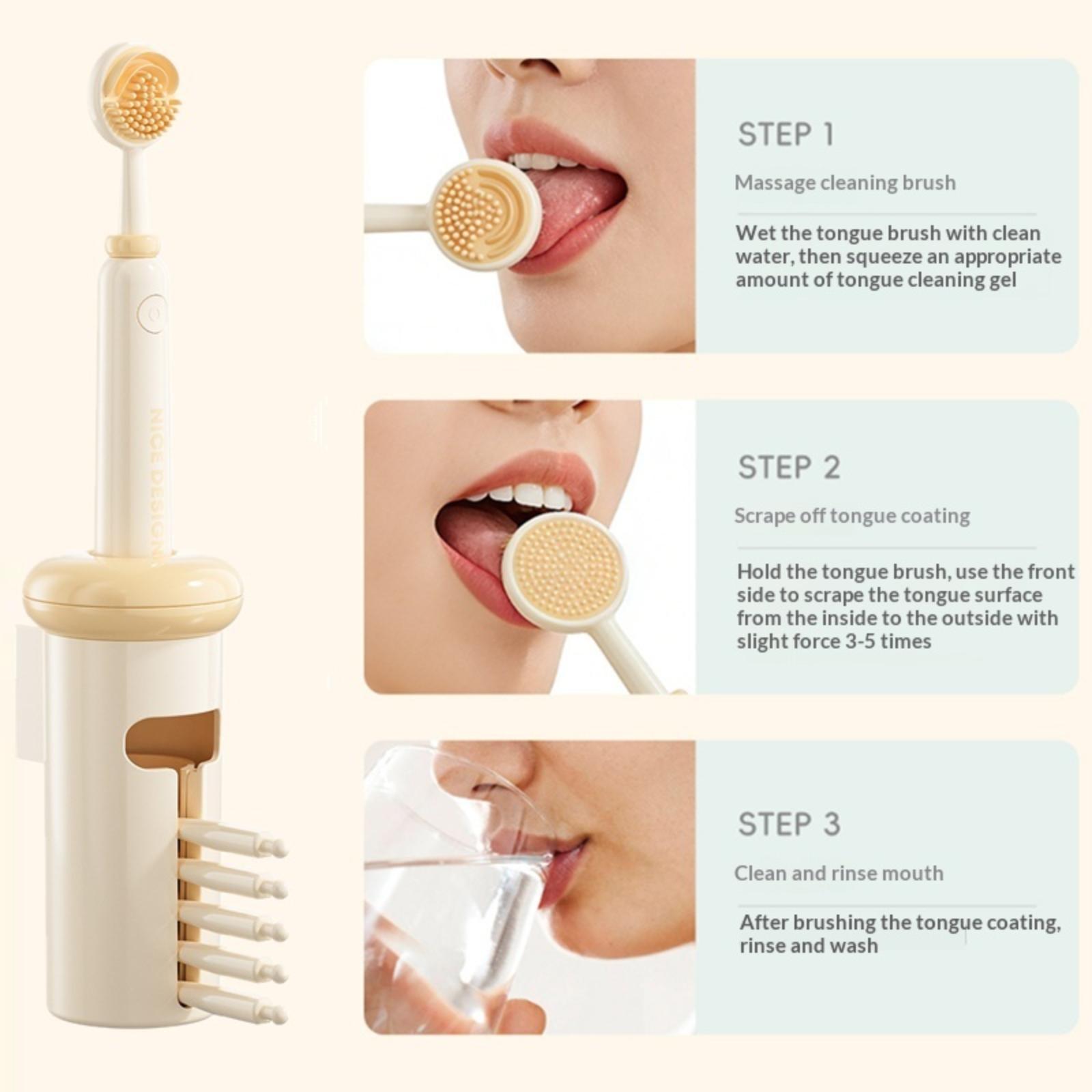 NICE DESIGN

STEP 1

Massage cleaning brush

Wet the tongue brush with clean water, then squeeze an appropriate amount of tongue cleaning gel

STEP 2

Scrape off tongue coating

Hold the tongue brush, use the front side to scrape the tongue surface from the inside to the outside with slight force 3-5 times

STEP 3

Clean and rinse mouth

After brushing the tongue coating, rinse and wash