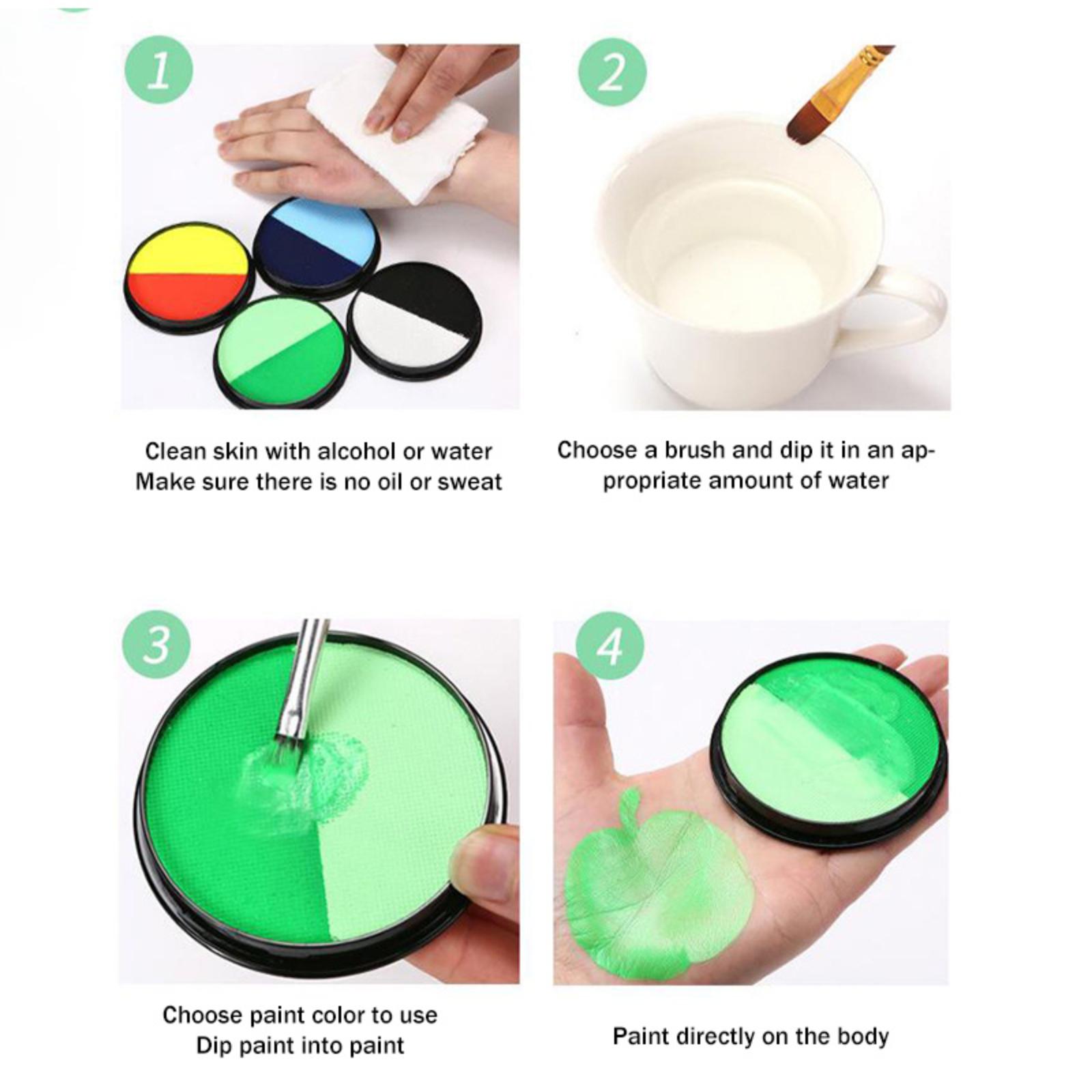 1

Clean skin with alcohol or water
Make sure there is no oil or sweat

2

Choose a brush and dip it in an appropriate amount of water

3

Choose paint color to use
Dip paint into paint

4

Paint directly on the body