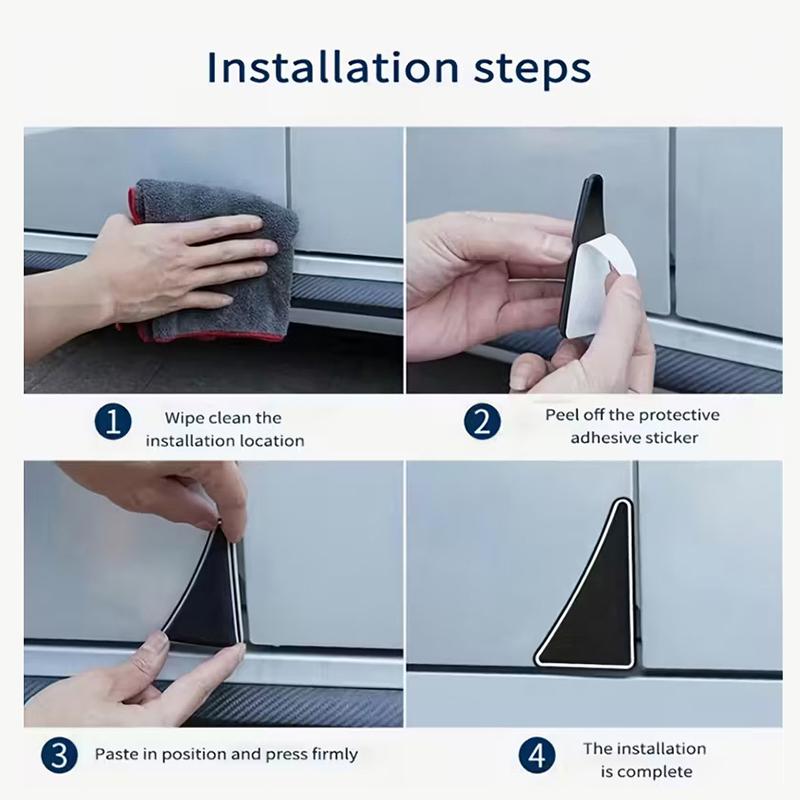 Installation steps

1 Wipe clean the installation location

2 Peel off the protective adhesive sticker

3 Paste in position and press firmly

4 The installation is complete