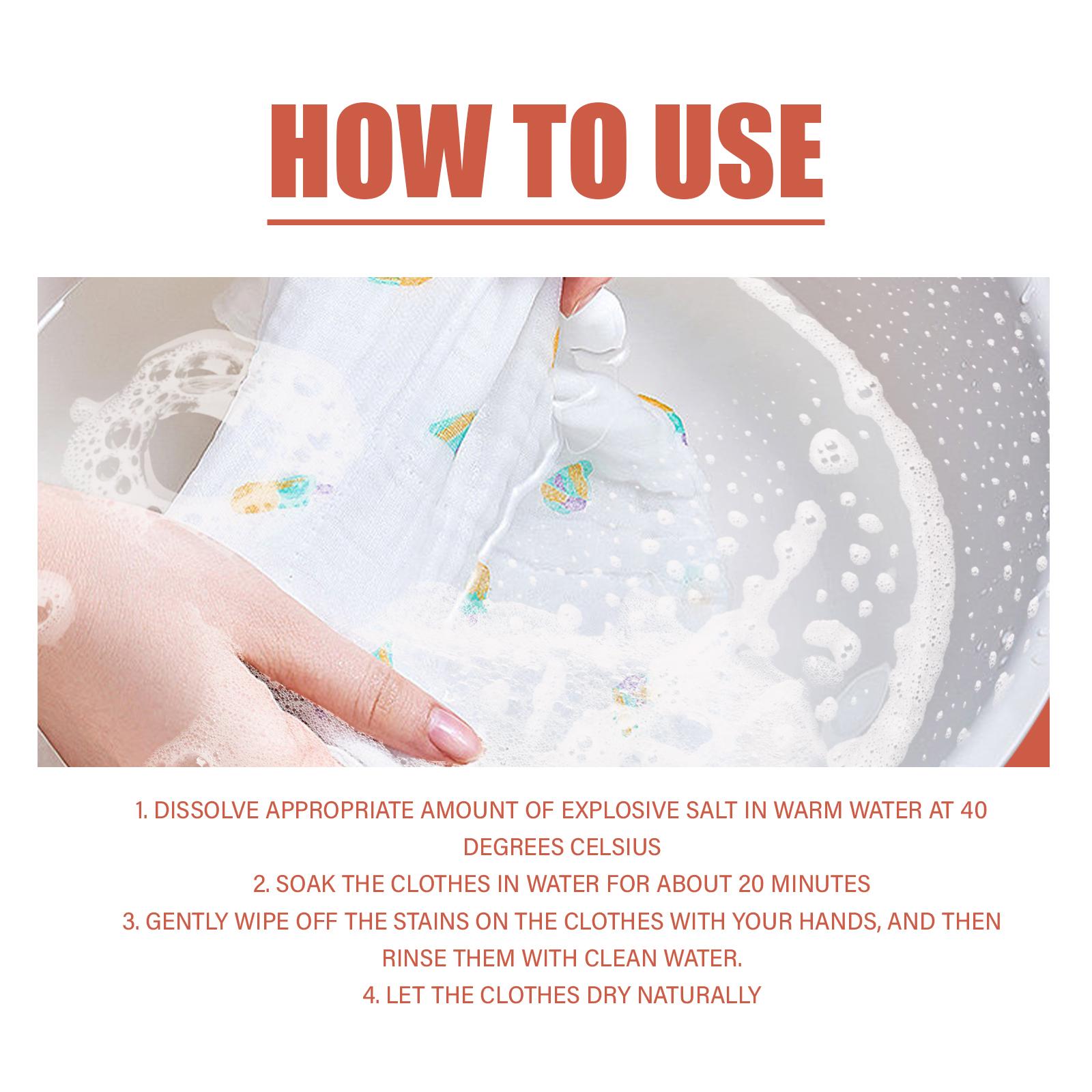 HOW TO USE

1. DISSOLVE APPROPRIATE AMOUNT OF EXPLOSIVE SALT IN WARM WATER AT 40 DEGREES CELSIUS
2. SOAK THE CLOTHES IN WATER FOR ABOUT 20 MINUTES
3. GENTLY WIPE OFF THE STAINS ON THE CLOTHES WITH YOUR HANDS, AND THEN RINSE THEM WITH CLEAN WATER.
4. LET THE CLOTHES DRY NATURALLY