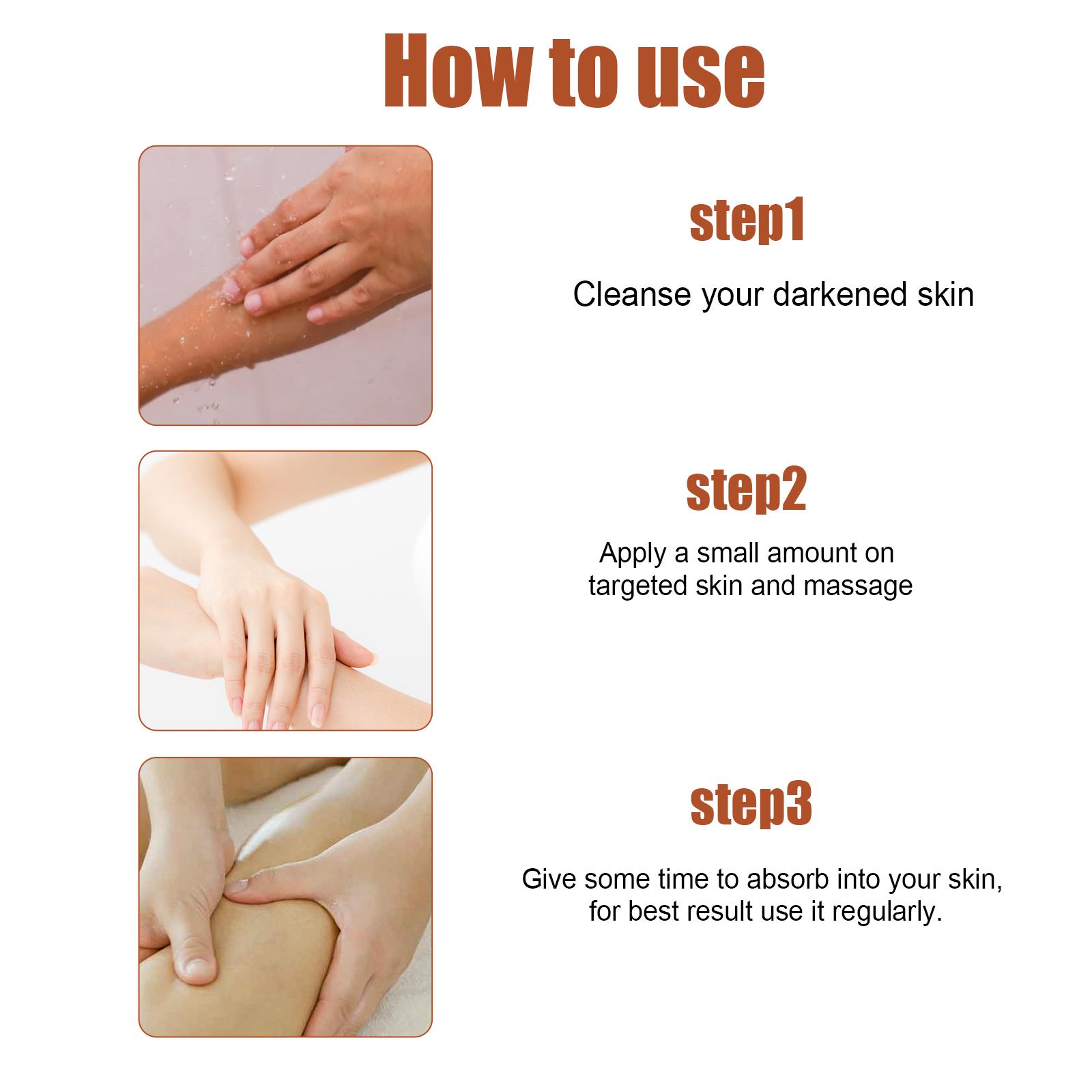 How to use

step1

Cleanse your darkened skin

step2

Apply a small amount on targeted skin and massage

step3

Give some time to absorb into your skin, for best result use it regularly.