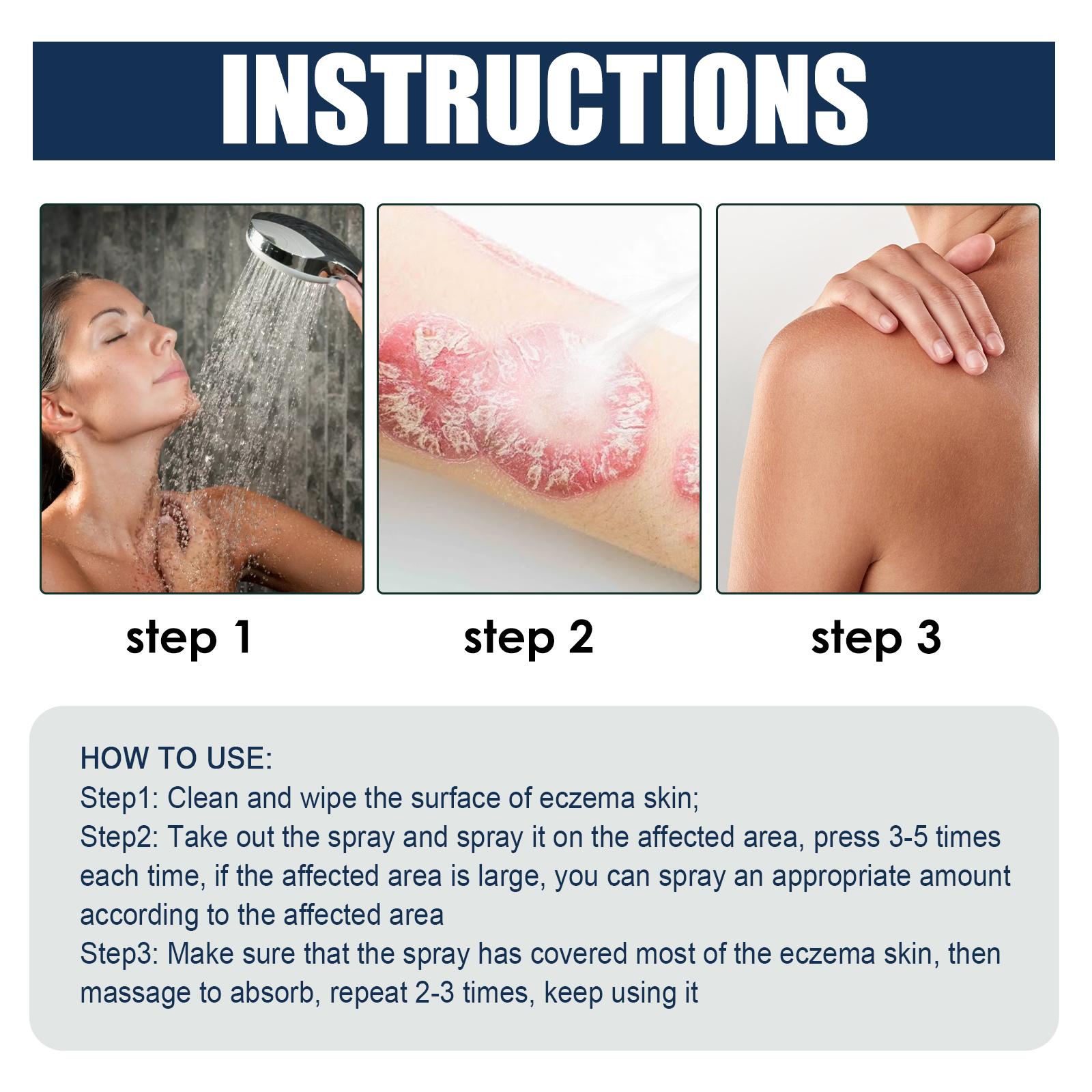 INSTRUCTIONS

step 1

step 2

step 3

HOW TO USE:
Step1: Clean and wipe the surface of eczema skin;
Step2: Take out the spray and spray it on the affected area, press 3-5 times each time, if the affected area is large, you can spray an appropriate amount according to the affected area
Step3: Make sure that the spray has covered most of the eczema skin, then massage to absorb, repeat 2-3 times, keep using it