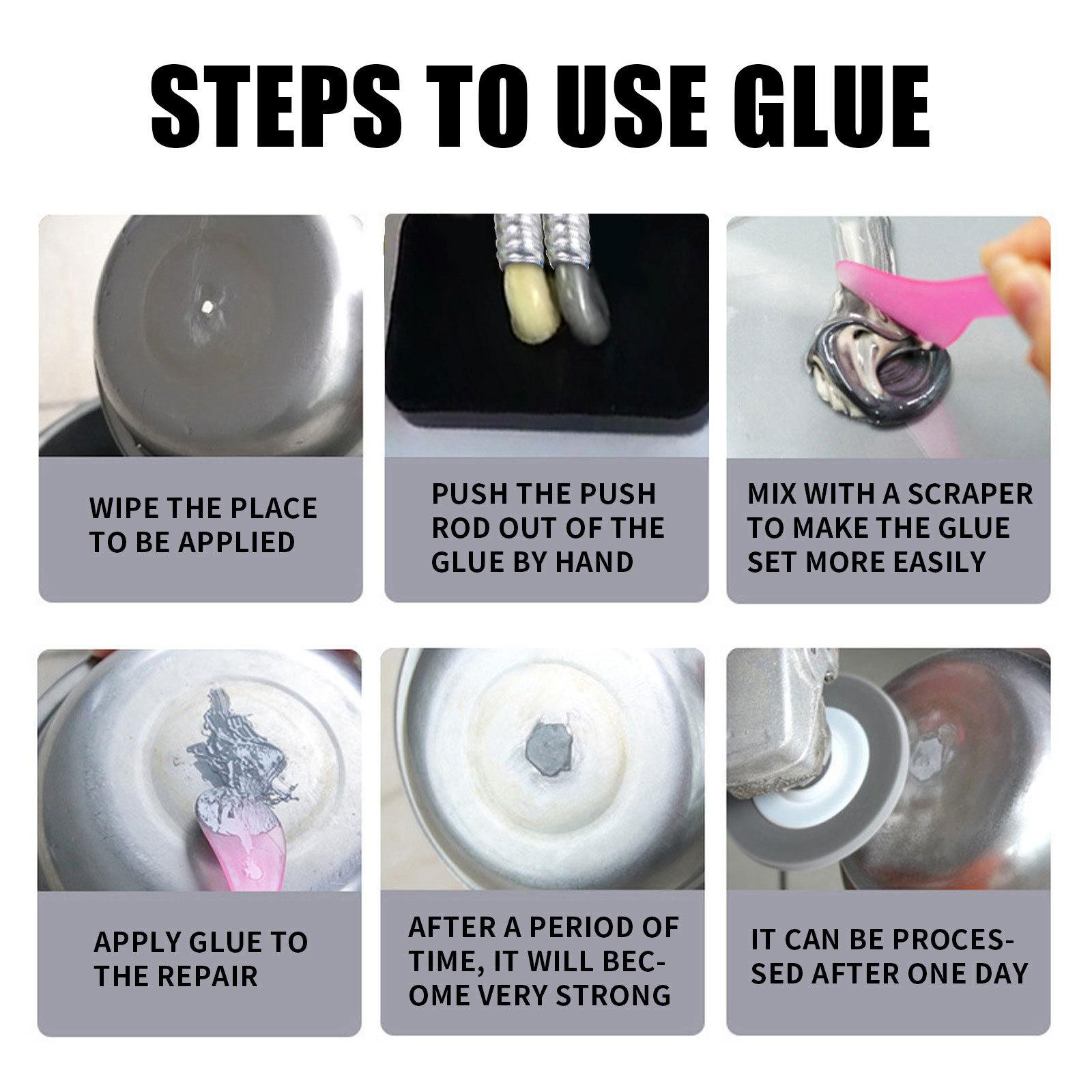 STEPS TO USE GLUE

WIPE THE PLACE TO BE APPLIED

PUSH THE PUSH ROD OUT OF THE GLUE BY HAND

MIX WITH A SCRAPER TO MAKE THE GLUE SET MORE EASILY

APPLY GLUE TO THE REPAIR

AFTER A PERIOD OF TIME, IT WILL BECOME VERY STRONG

IT CAN BE PROCESSED AFTER ONE DAY