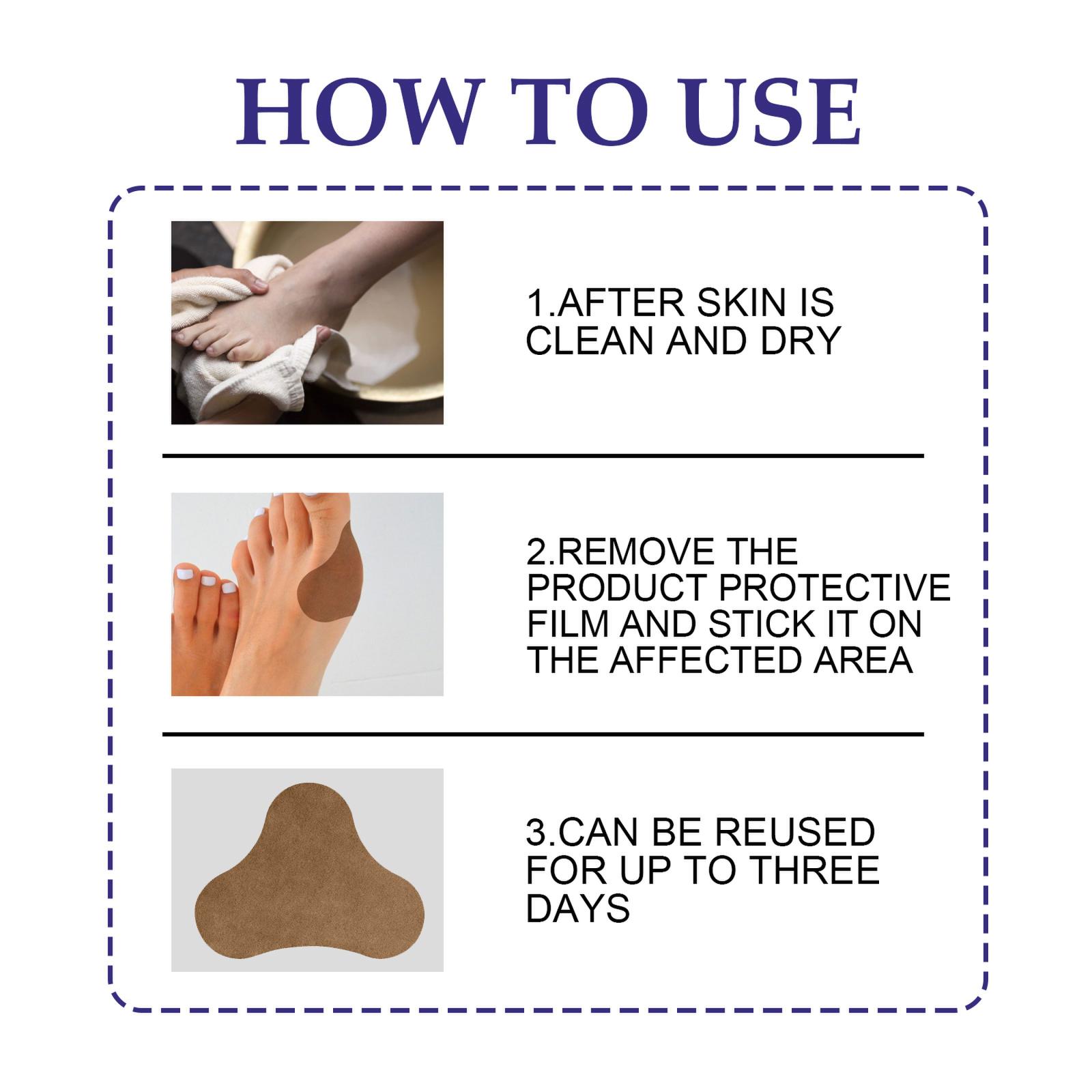 HOW TO USE

1.AFTER SKIN IS CLEAN AND DRY

2.REMOVE THE PRODUCT PROTECTIVE FILM AND STICK IT ON THE AFFECTED AREA

3.CAN BE REUSED FOR UP TO THREE DAYS