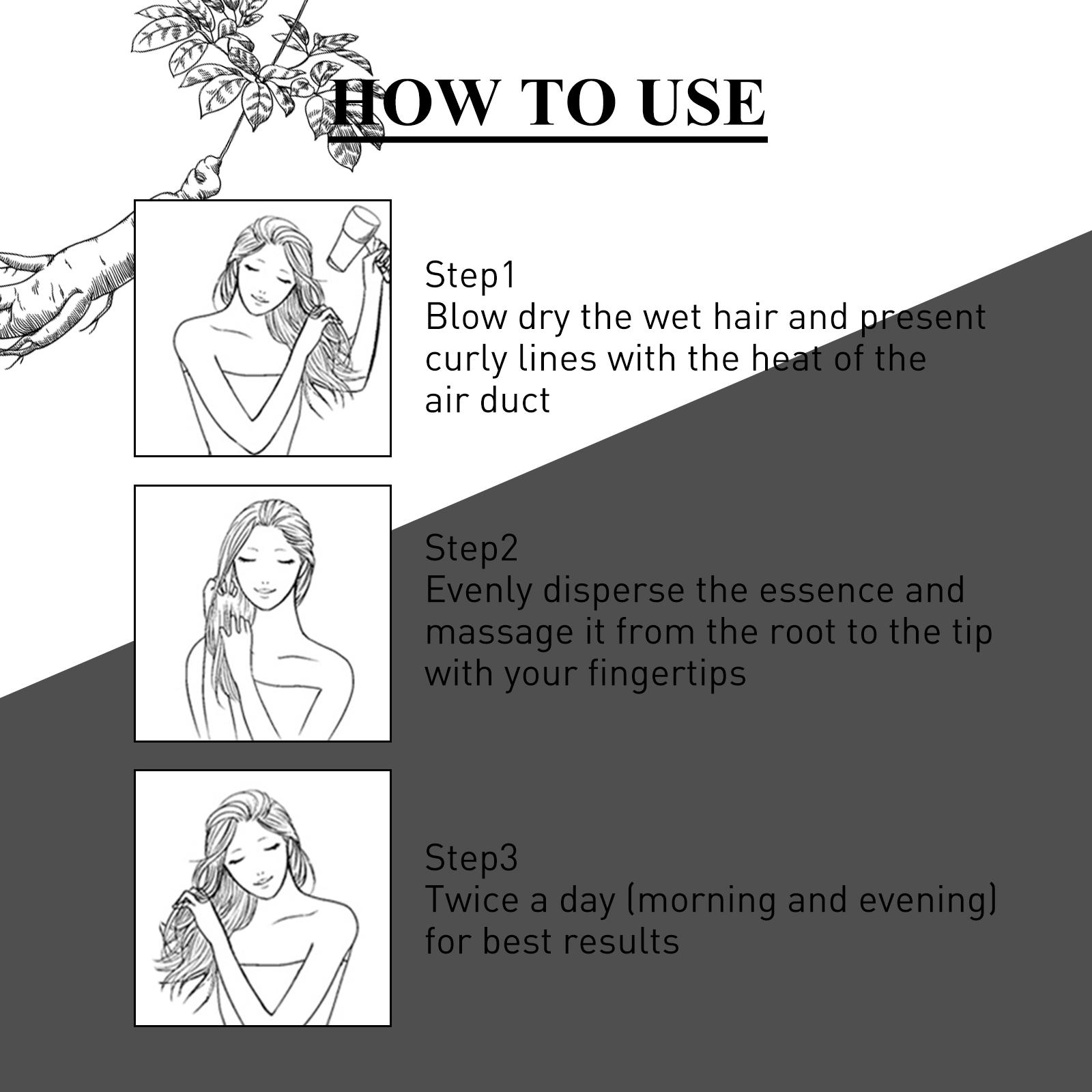 HOW TO USE

Step1
Blow dry the wet hair and present curly lines with the heat of the air duct

Step2
Evenly disperse the essence and massage it from the root to the tip with your fingertips

Step3
Twice a day (morning and evening) for best results