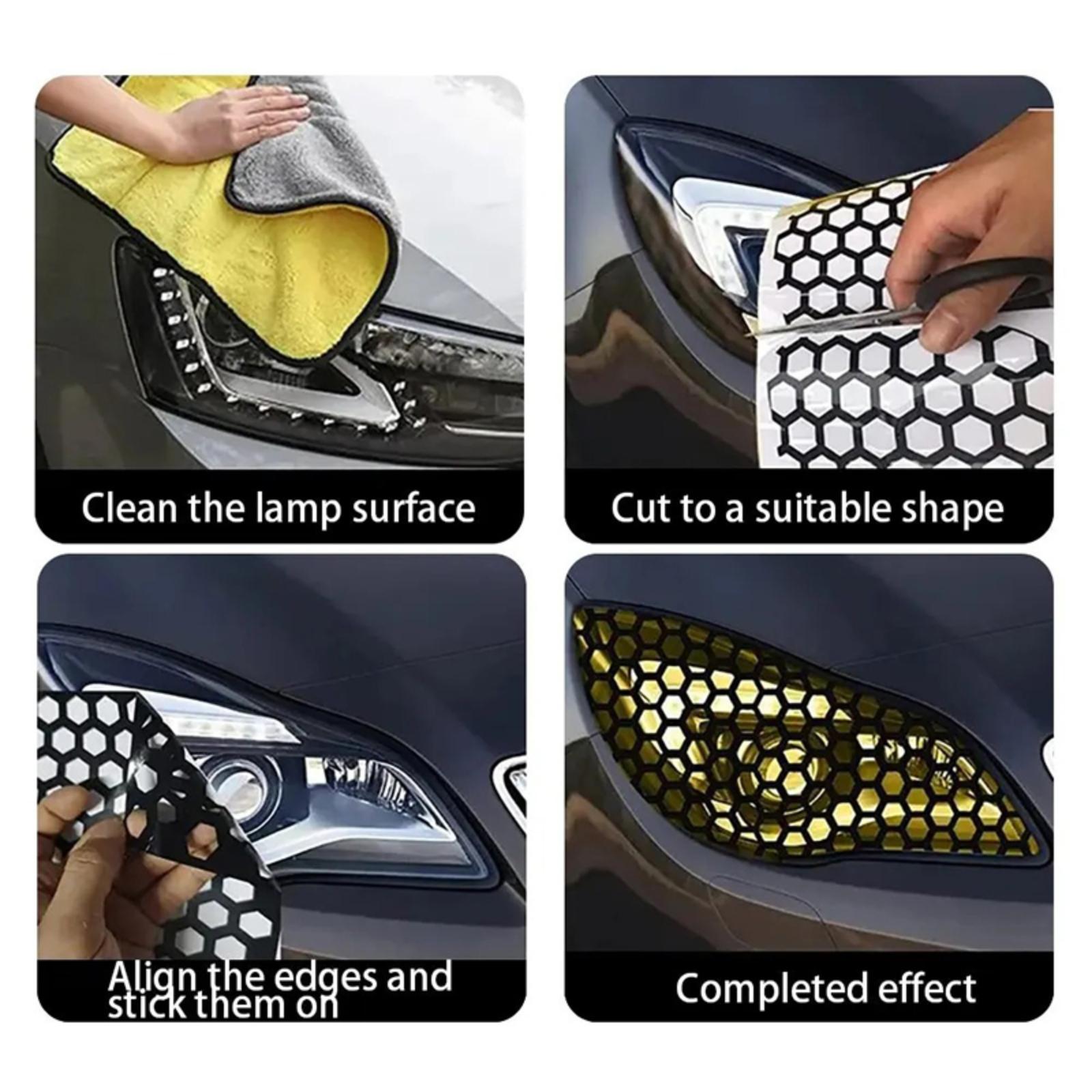 Clean the lamp surface

Cut to a suitable shape

Align the edges and stick them on

Completed effect