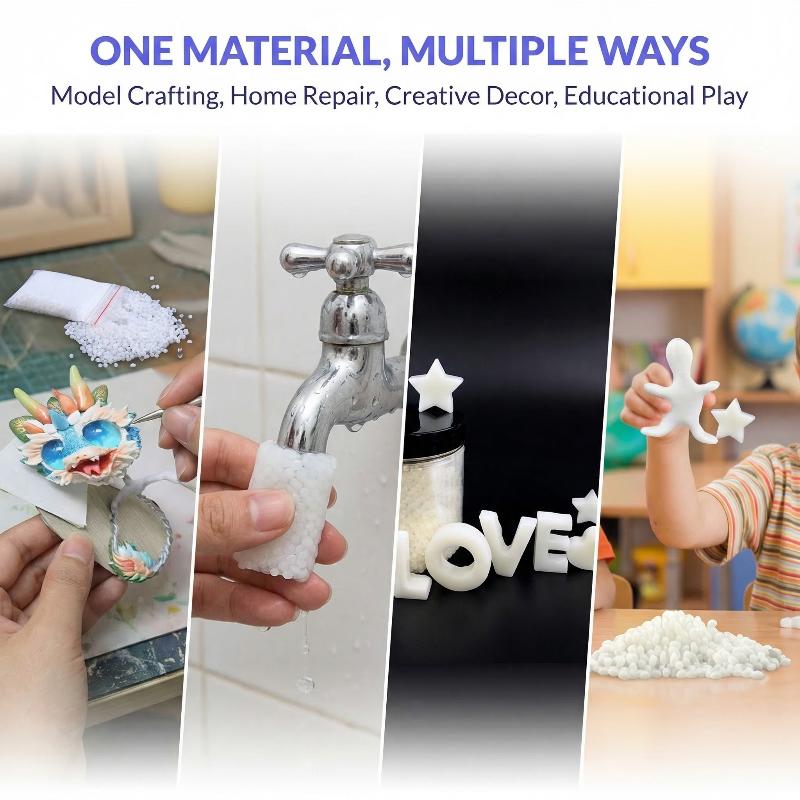 ONE MATERIAL, MULTIPLE WAYS

Model Crafting, Home Repair, Creative Decor, Educational Play

LOVE