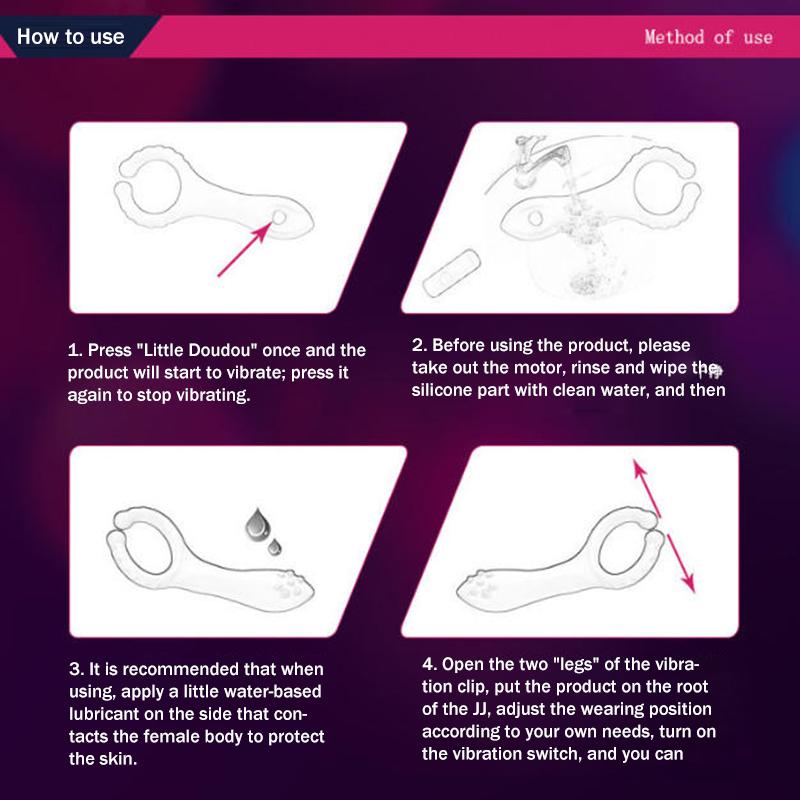 How to use

Method of use

1. Press "Little Doudou" once and the product will start to vibrate; press it again to stop vibrating.

2. Before using the product, please take out the motor, rinse and wipe the silicone part with clean water, and then

3. It is recommended that when using, apply a little water-based lubricant on the side that contacts the female body to protect the skin.

4. Open the two "legs" of the vibration clip, put the product on the root of the JJ, adjust the wearing position according to your own needs, turn on the vibration switch, and you can