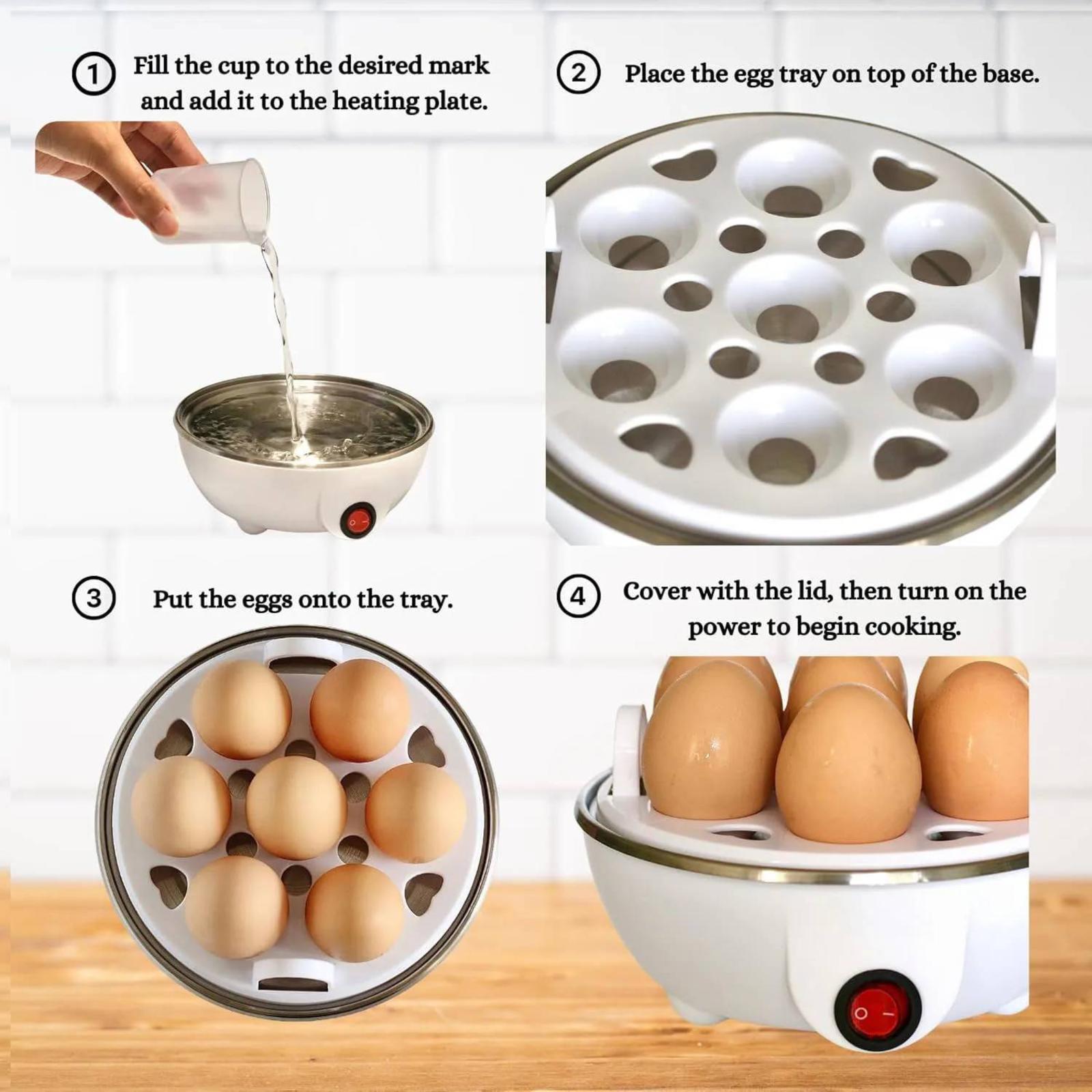 1 Fill the cup to the desired mark and add it to the heating plate.

2 Place the egg tray on top of the base.

3 Put the eggs onto the tray.

4 Cover with the lid, then turn on the power to begin cooking.