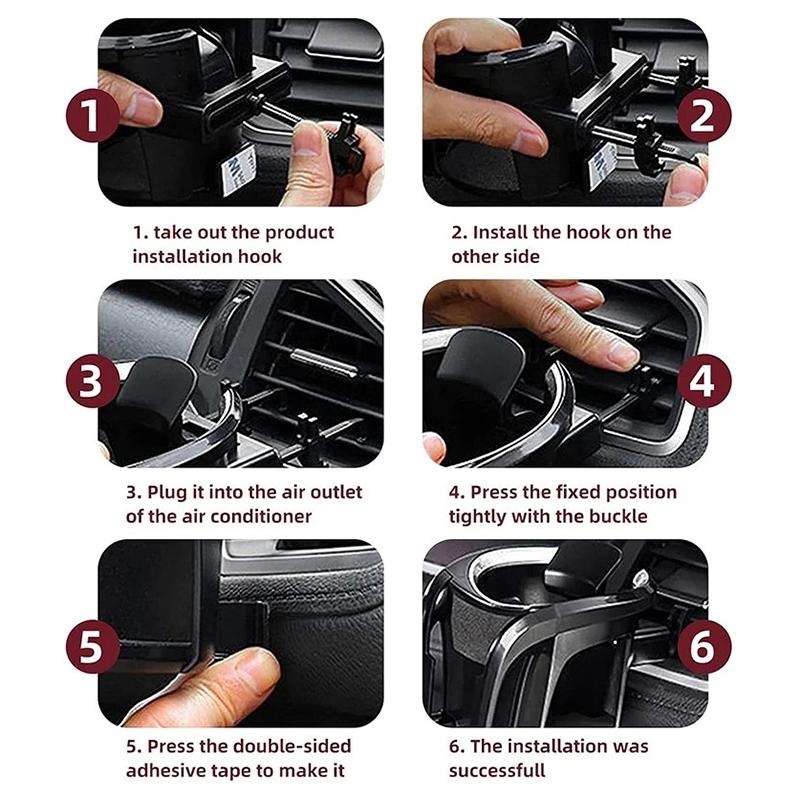 1

2

1. take out the product installation hook

2. Install the hook on the other side

3

4

3. Plug it into the air outlet of the air conditioner

4. Press the fixed position tightly with the buckle

5

6

5. Press the double-sided adhesive tape to make it

6. The installation was successfull