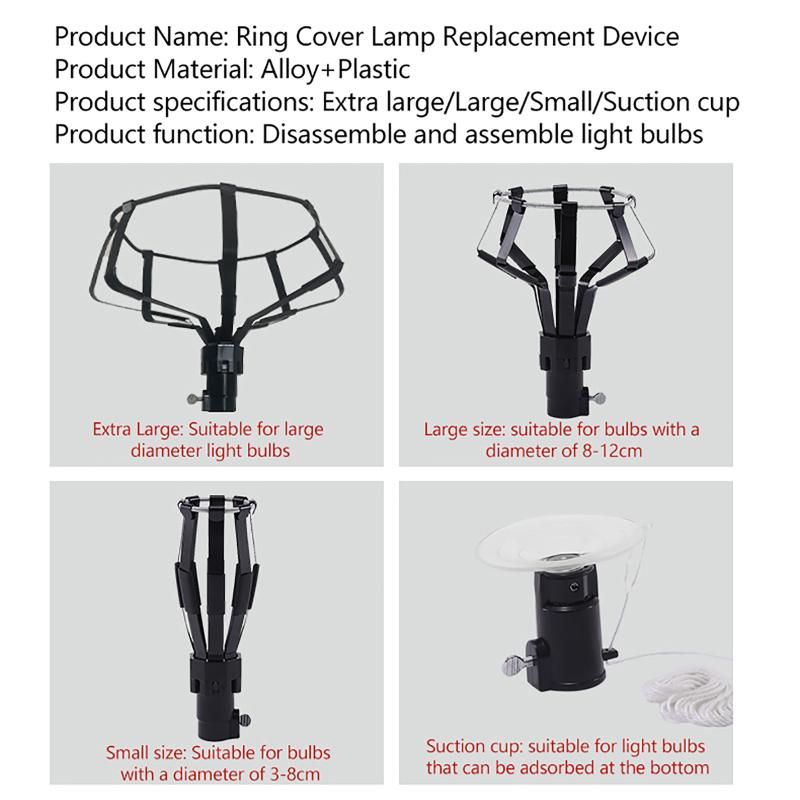 Product Name: Ring Cover Lamp Replacement Device
Product Material: Alloy+Plastic
Product specifications: Extra large/Large/Small/Suction cup
Product function: Disassemble and assemble light bulbs

Extra Large: Suitable for large diameter light bulbs

Large size: suitable for bulbs with a diameter of 8-12cm

Small size: Suitable for bulbs with a diameter of 3-8cm

Suction cup: suitable for light bulbs that can be adsorbed at the bottom