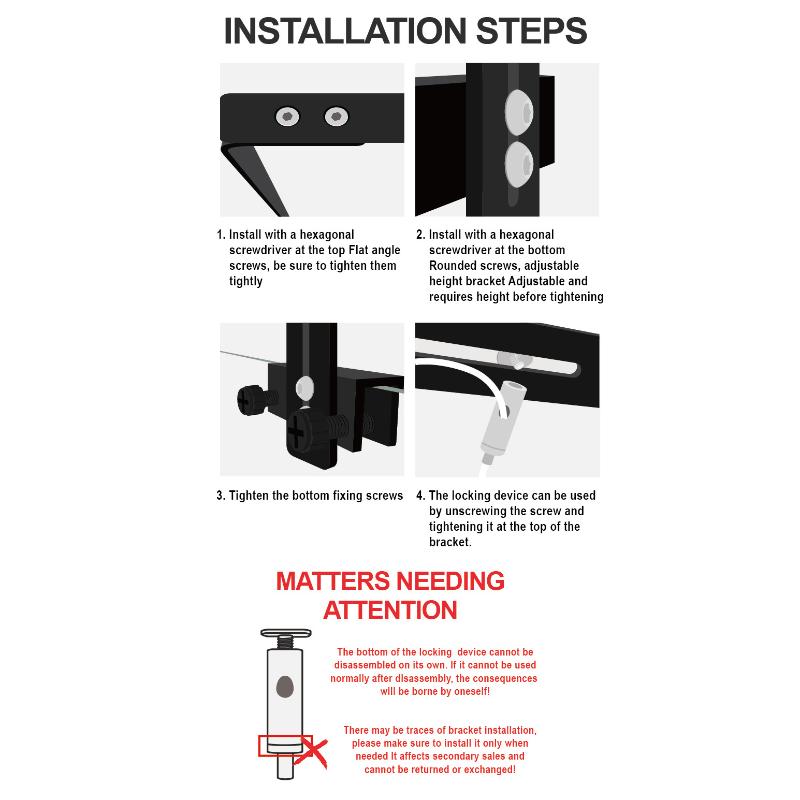 INSTALLATION STEPS

1. Install with a hexagonal screwdriver at the top Flat angle screws, be sure to tighten them tightly

2. Install with a hexagonal screwdriver at the bottom Rounded screws, adjustable height bracket Adjustable and requires height before tightening

3. Tighten the bottom fixing screws

4. The locking device can be used by unscrewing the screw and tightening it at the top of the bracket.

MATTERS NEEDING ATTENTION

The bottom of the locking device cannot be disassembled on its own. If it cannot be used normally after disassembly, the consequences will be borne by oneself!

There may be traces of bracket installation, please make sure to install it only when needed It affects secondary sales and cannot be returned or exchanged!