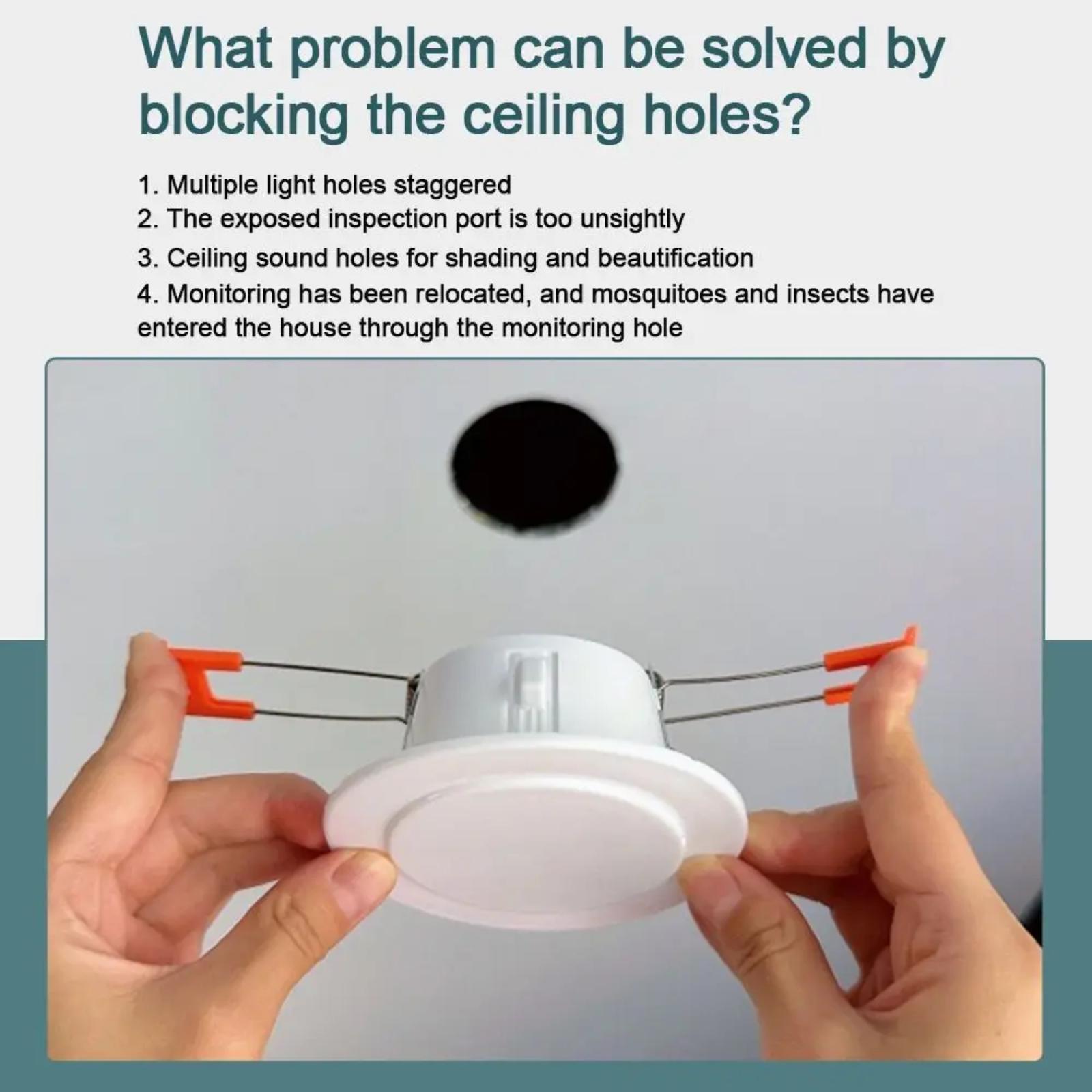 What problem can be solved by blocking the ceiling holes?

1. Multiple light holes staggered
2. The exposed inspection port is too unsightly
3. Ceiling sound holes for shading and beautification
4. Monitoring has been relocated, and mosquitoes and insects have entered the house through the monitoring hole