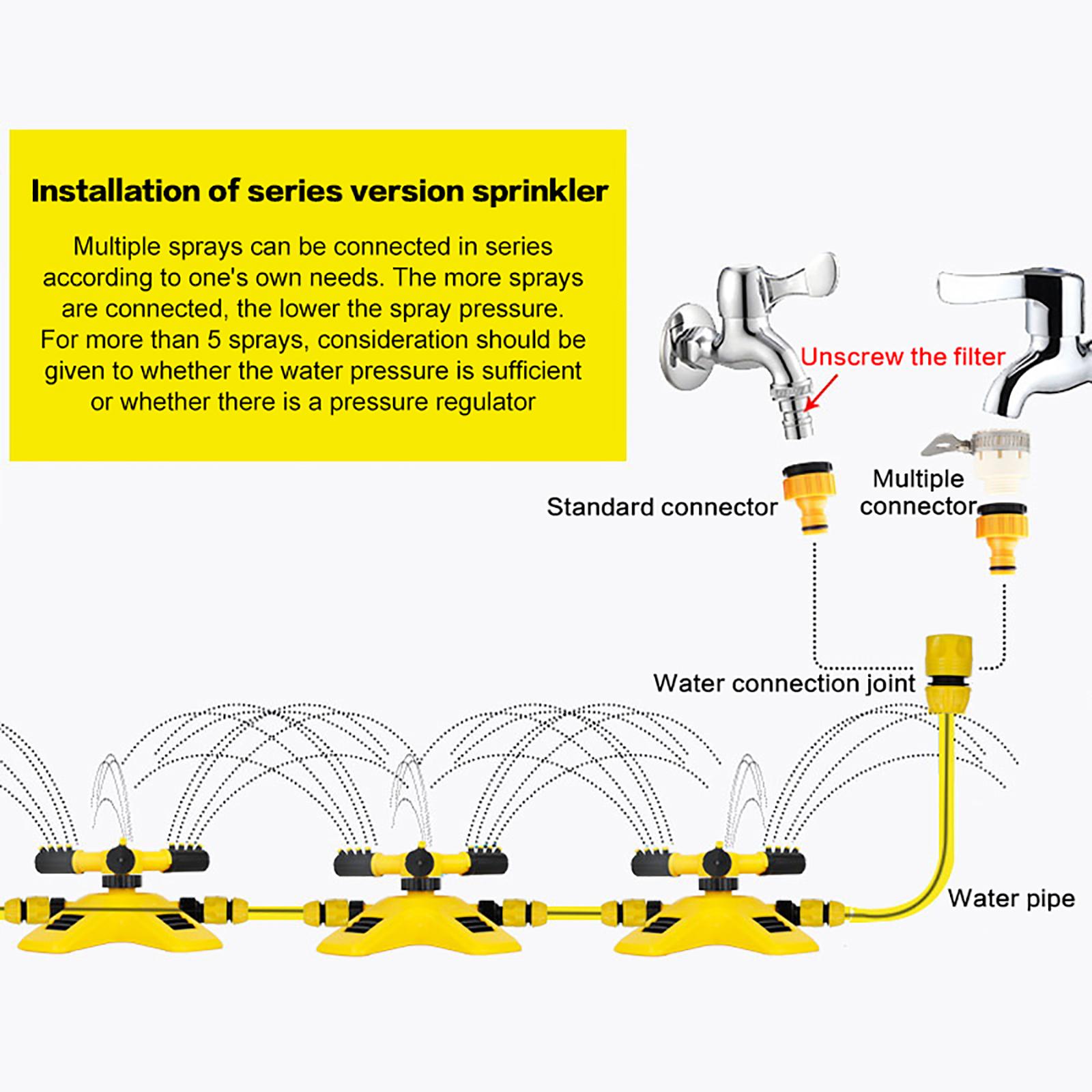 Installation of series version sprinkler

Multiple sprays can be connected in series according to one's own needs. The more sprays are connected, the lower the spray pressure. For more than 5 sprays, consideration should be given to whether the water pressure is sufficient or whether there is a pressure regulator

Unscrew the filter

Standard connector

Multiple connector

Water connection joint

Water pipe